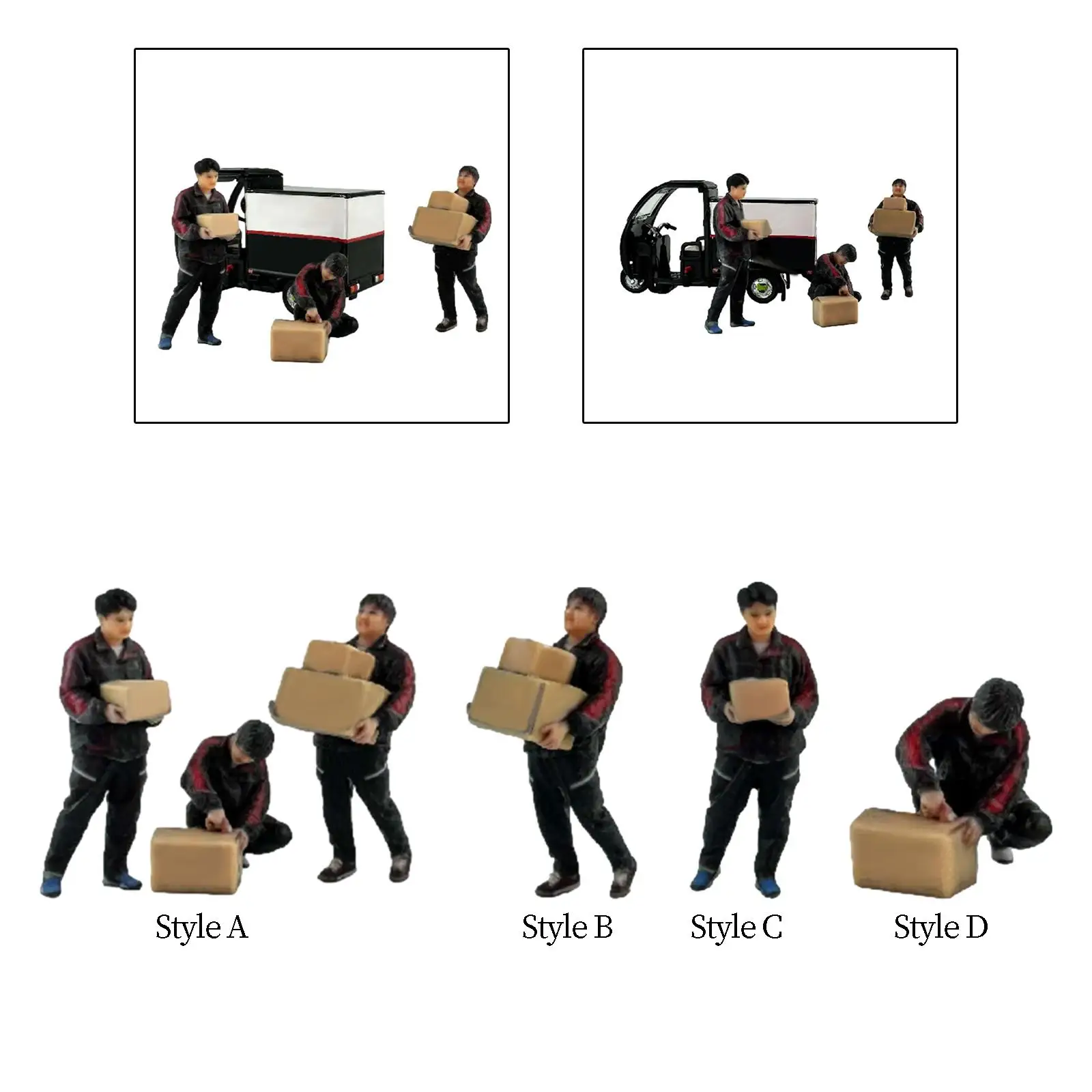 Style A

Style B

Style C

Style D