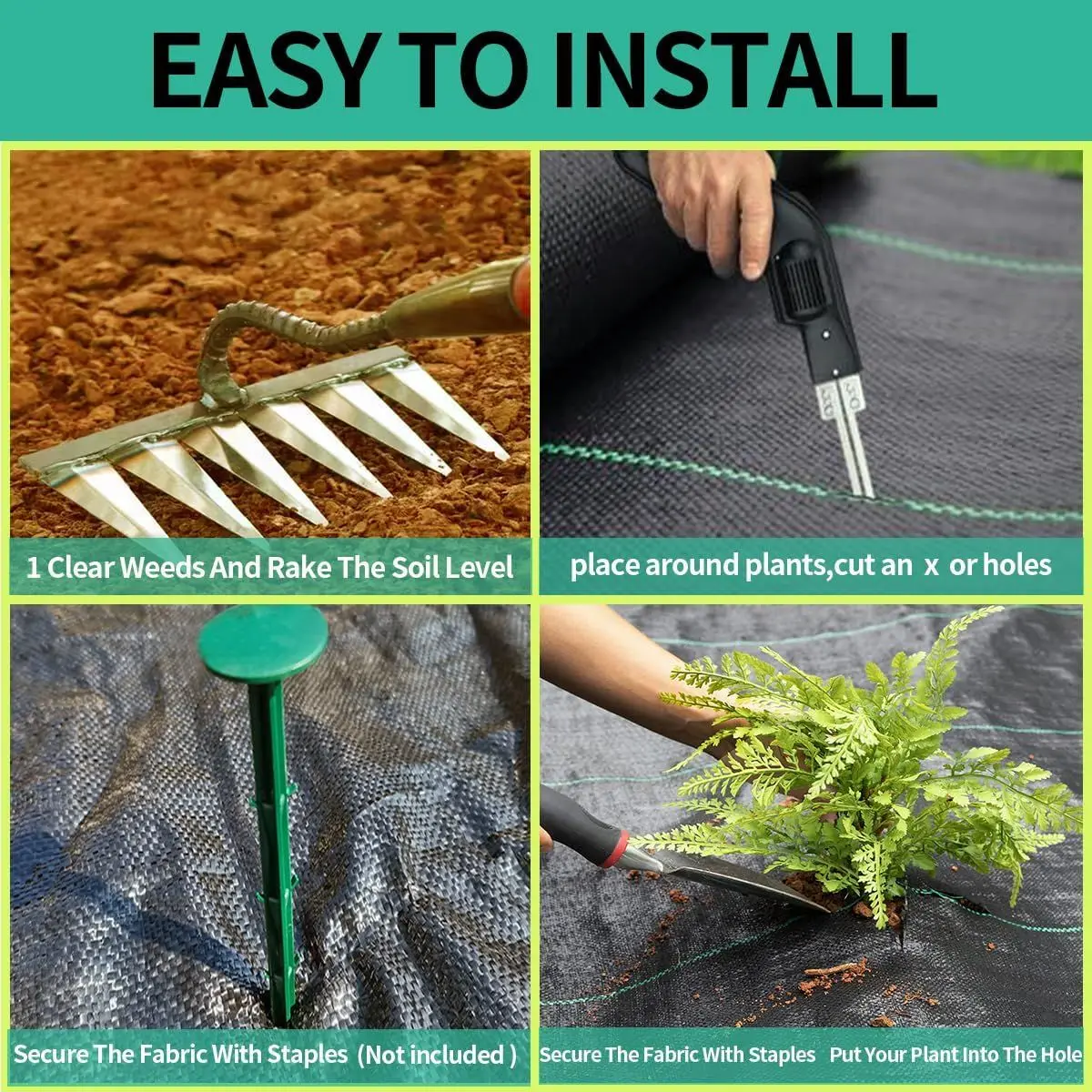 EASY TO INSTALL

1 Clear Weeds And Rake The Soil Level

place around plants,cut an x or holes

Secure The Fabric With Staples (Not included )

Secure The Fabric With Staples Put Your Plant Into The Hole