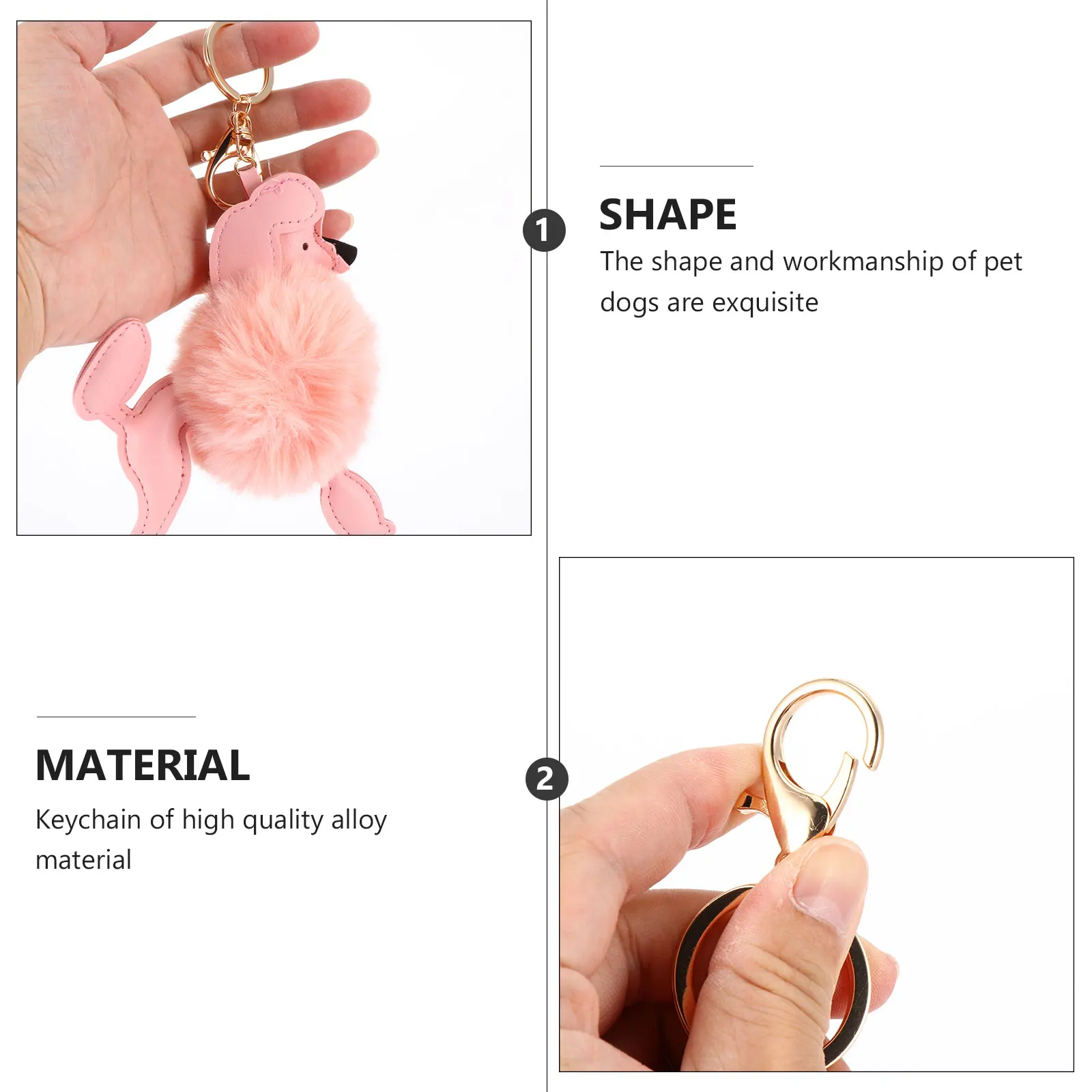 1

SHAPE

The shape and workmanship of pet dogs are exquisite

MATERIAL

Keychain of high quality alloy material

2