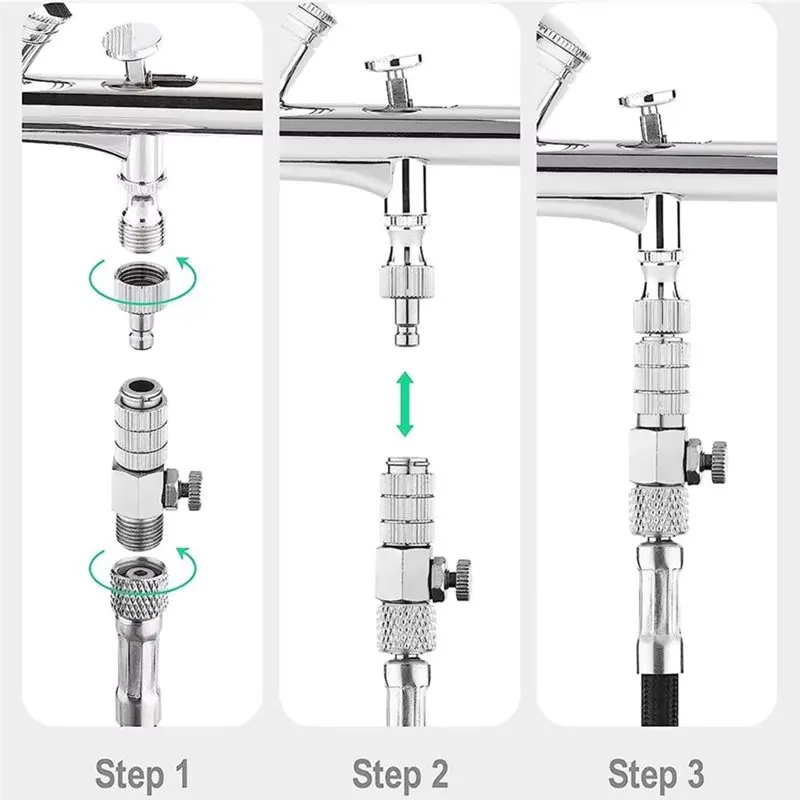 Step 1

Step 2

Step 3