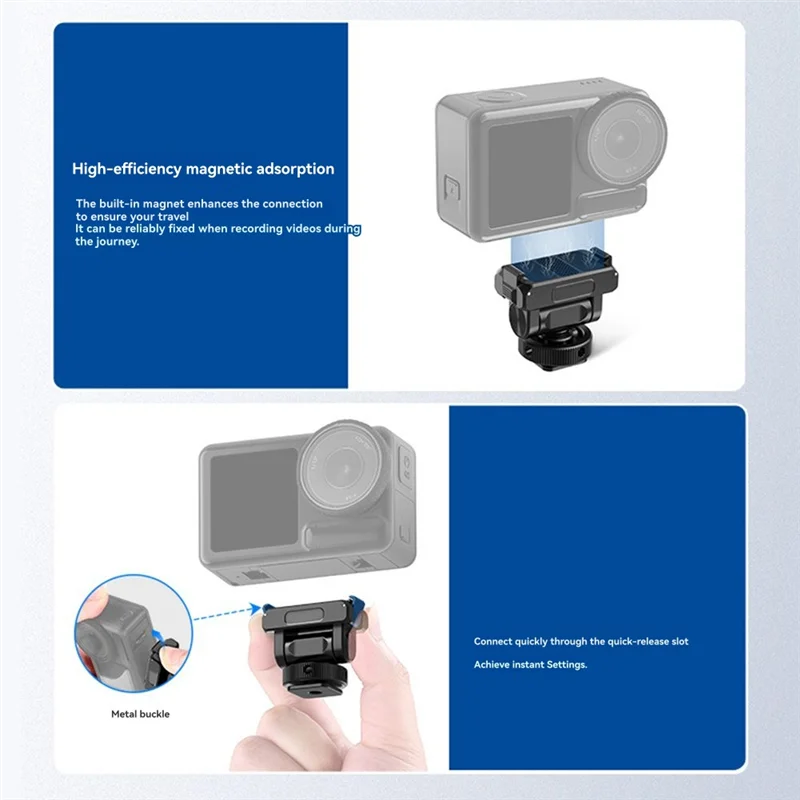 High-efficiency magnetic adsorption

The built-in magnet enhances the connection to ensure your travel
It can be reliably fixed when recording videos during the journey.

Metal buckle

Connect quickly through the quick-release slot

Achieve instant Settings.