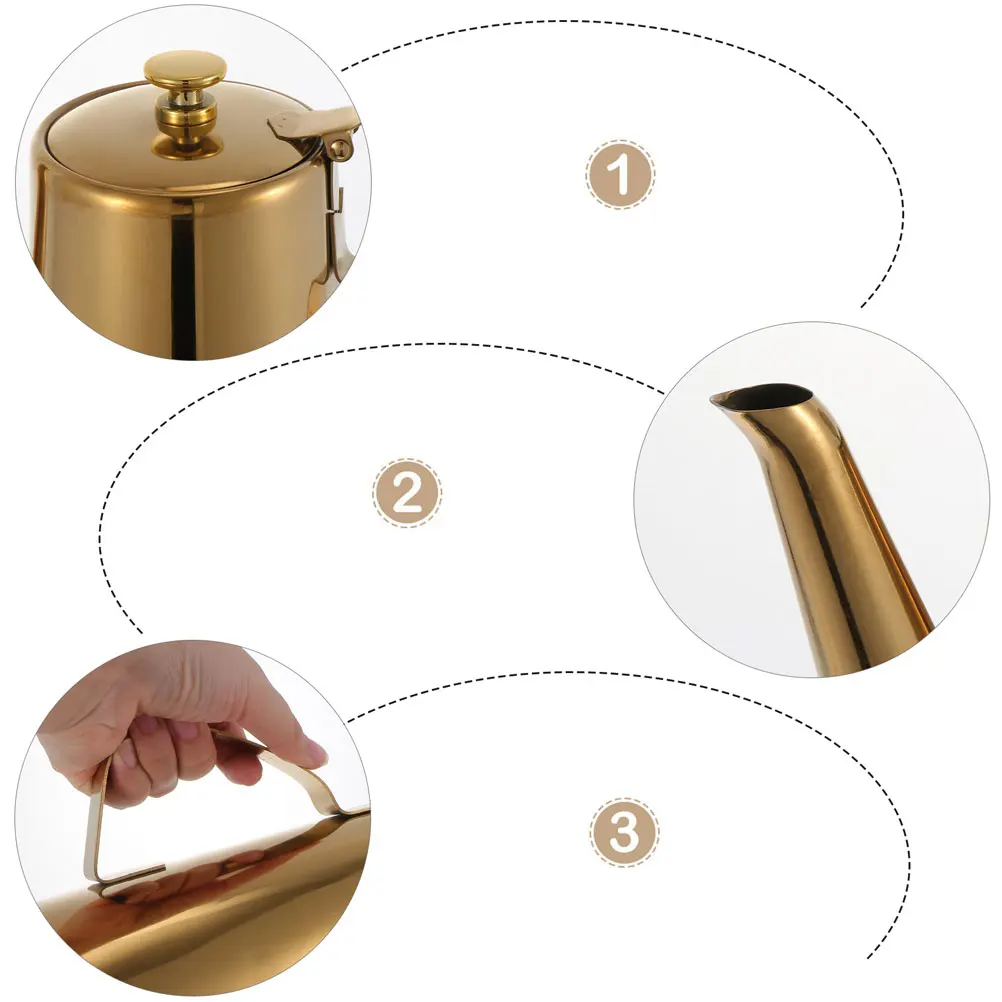 1

2

3