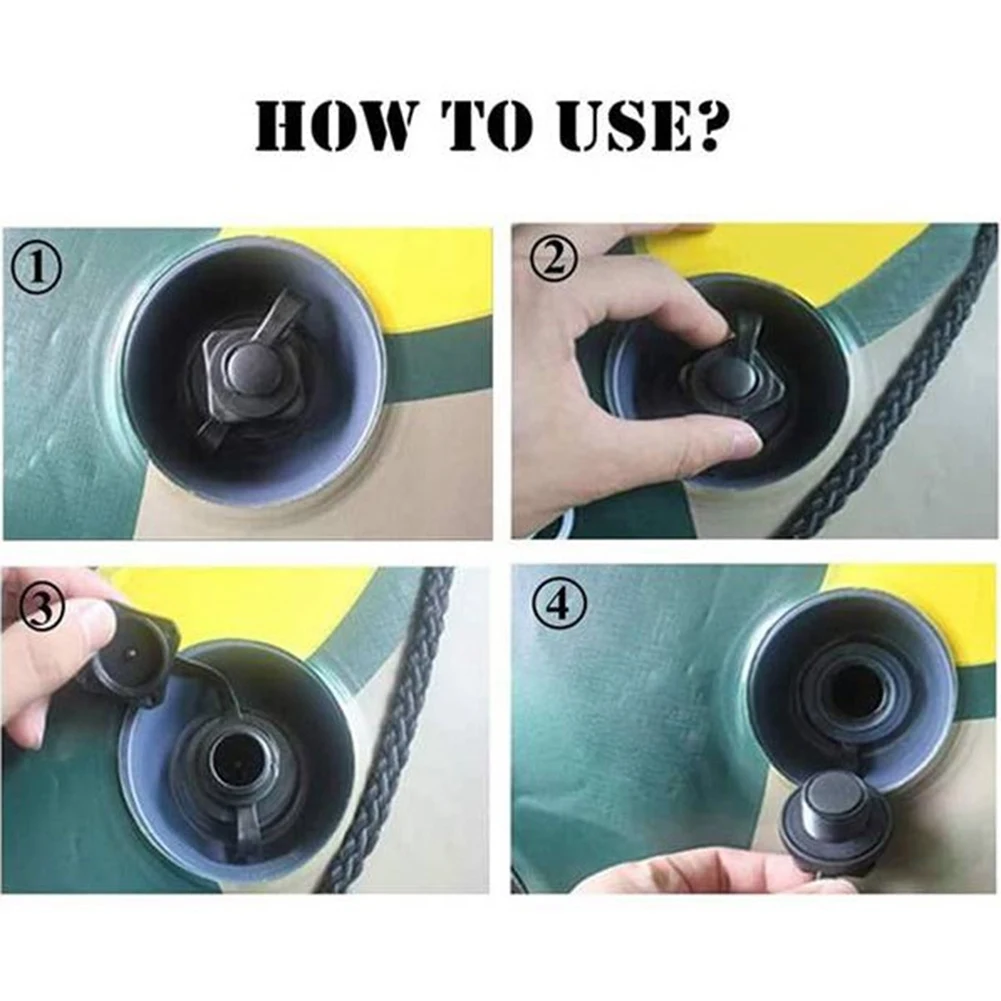 HOW TO USE?

①

②

③

④