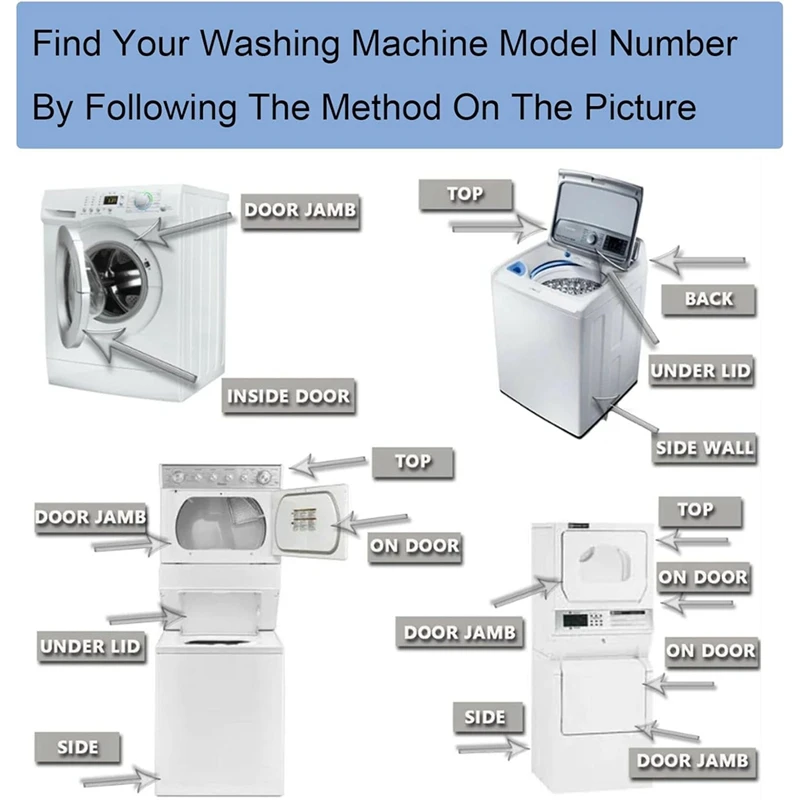 Find Your Washing Machine Model Number
By Following The Method On The Picture

DOOR JAMB

INSIDE DOOR

TOP

BACK

UNDER LID

SIDE WALL

TOP

DOOR JAMB

ON DOOR

UNDER LID

SIDE

TOP

ON DOOR

DOOR JAMB

ON DOOR

SIDE

DOOR JAMB