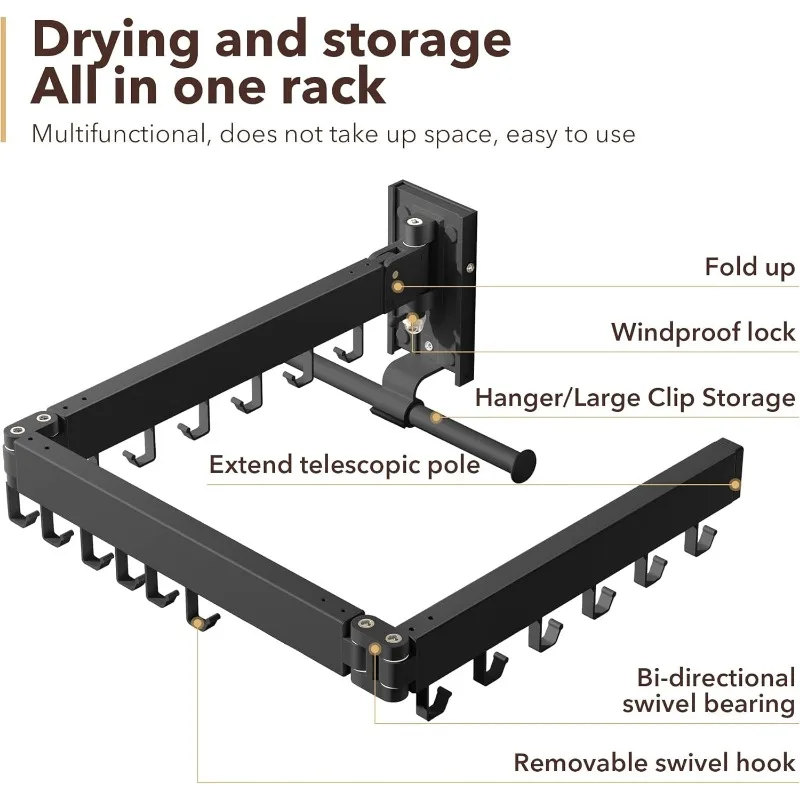 Drying and storage
All in one rack

Multifunctional, does not take up space, easy to use

Fold up

Windproof lock

Hanger/Large Clip Storage

Extend telescopic pole

Bi-directional swivel bearing

Removable swivel hook