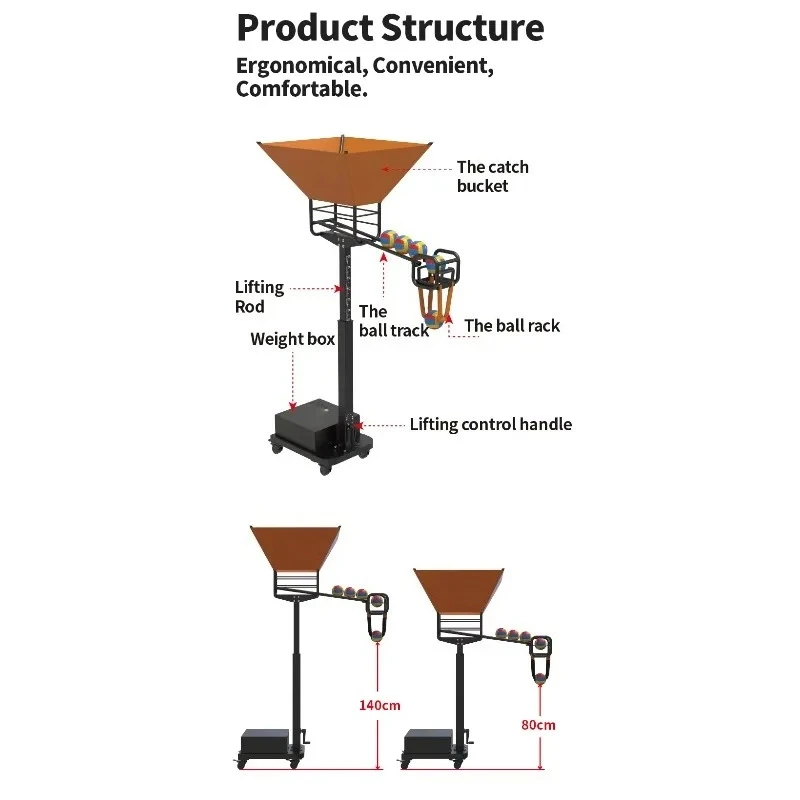 Product Structure

Ergonomical, Convenient, Comfortable.

The catch bucket

Lifting Rod

The ball track

The ball rack

Weight box

Lifting control handle

140cm

80cm