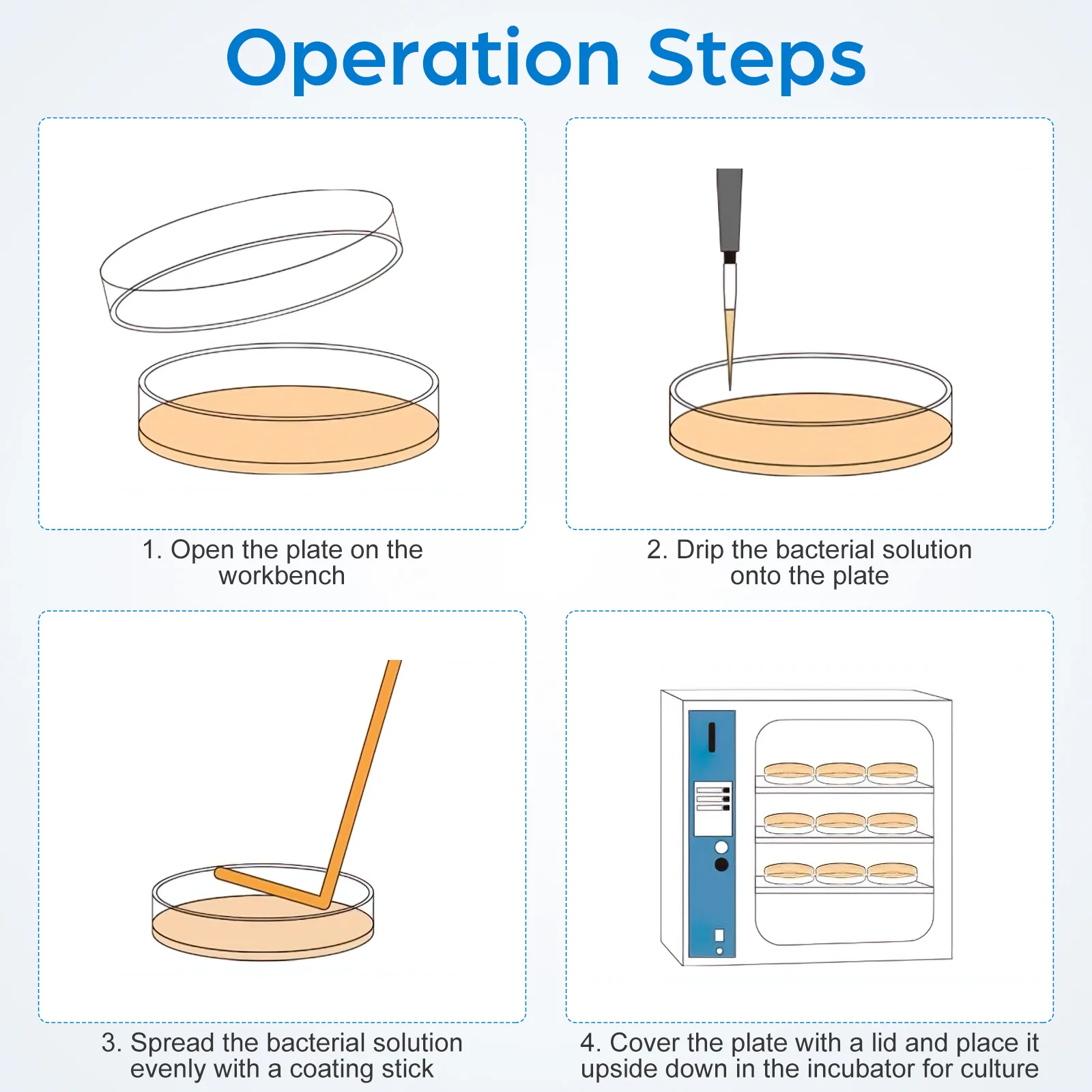 Operation Steps

1. Open the plate on the workbench

2. Drip the bacterial solution onto the plate

3. Spread the bacterial solution evenly with a coating stick

4. Cover the plate with a lid and place it upside down in the incubator for culture