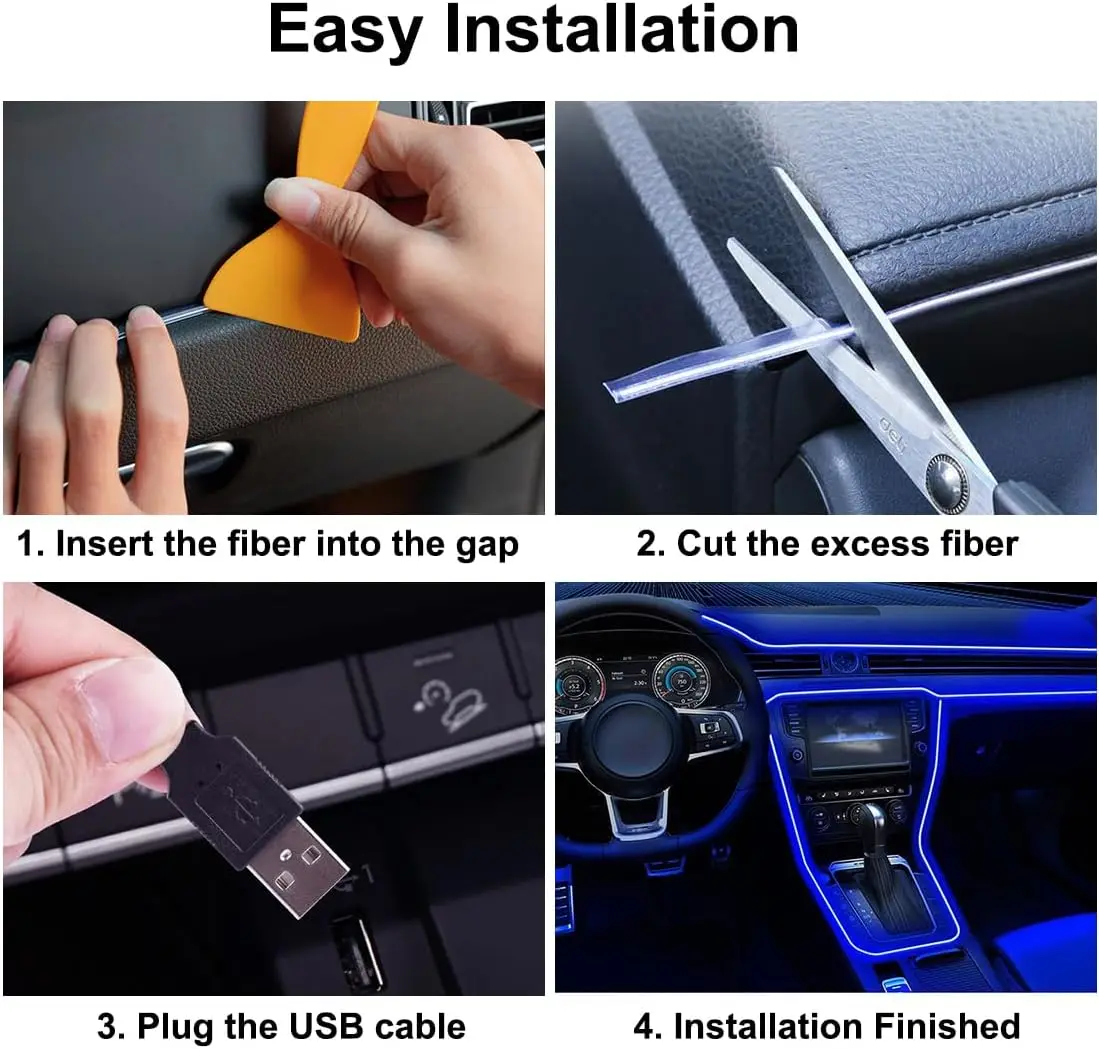 Easy Installation

1. Insert the fiber into the gap

2. Cut the excess fiber

3. Plug the USB cable

4. Installation Finished