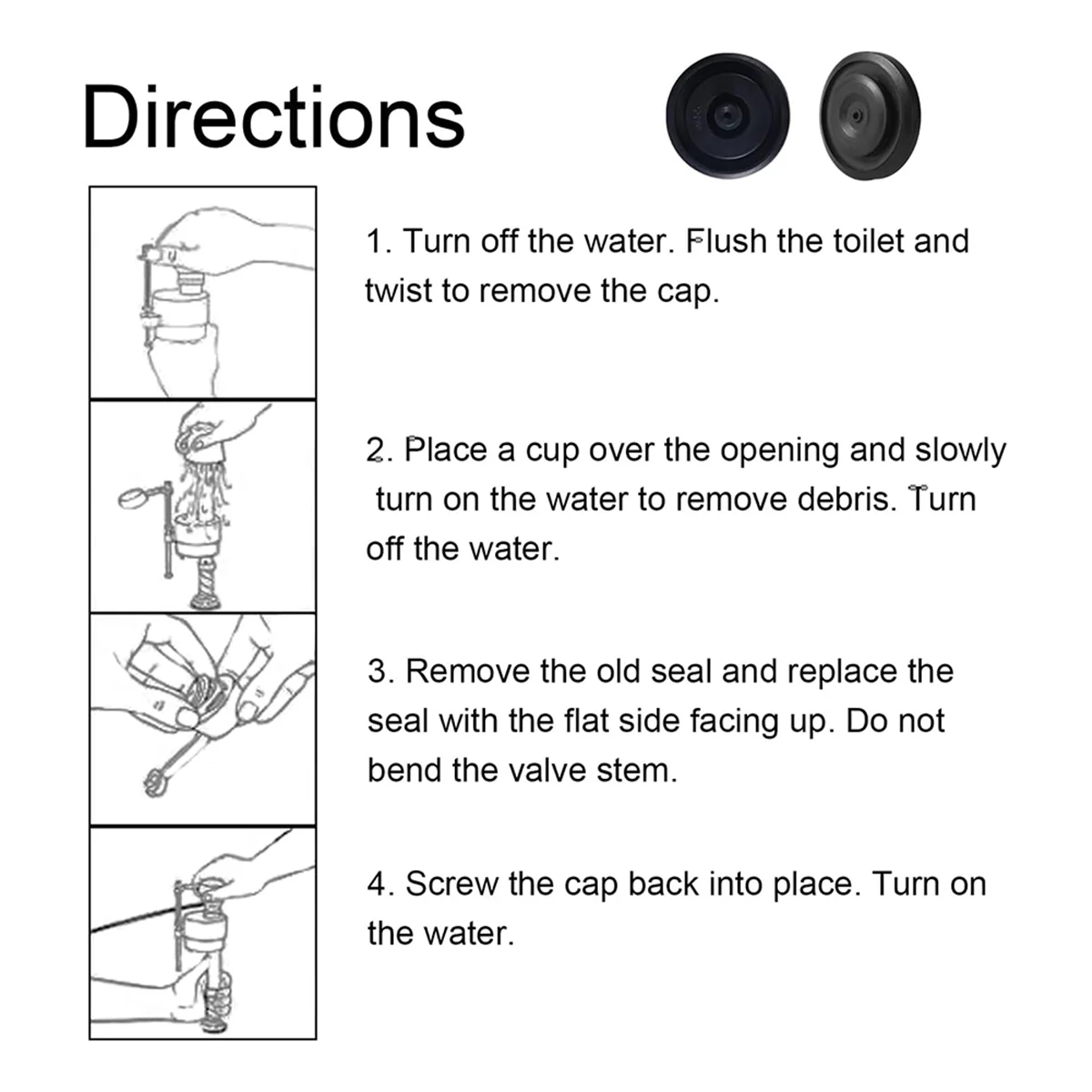 Directions

1. Turn off the water. Flush the toilet and twist to remove the cap.

2. Place a cup over the opening and slowly turn on the water to remove debris. Turn off the water.

3. Remove the old seal and replace the seal with the flat side facing up. Do not bend the valve stem.

4. Screw the cap back into place. Turn on the water.