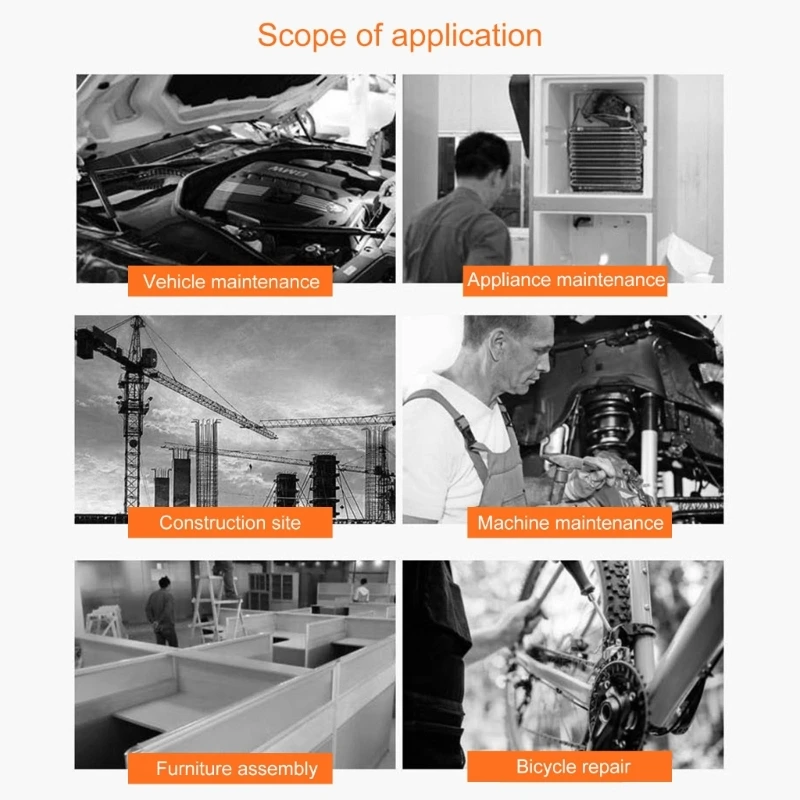 Scope of application

Vehicle maintenance

Appliance maintenance

Construction site

Machine maintenance

Furniture assembly

Bicycle repair