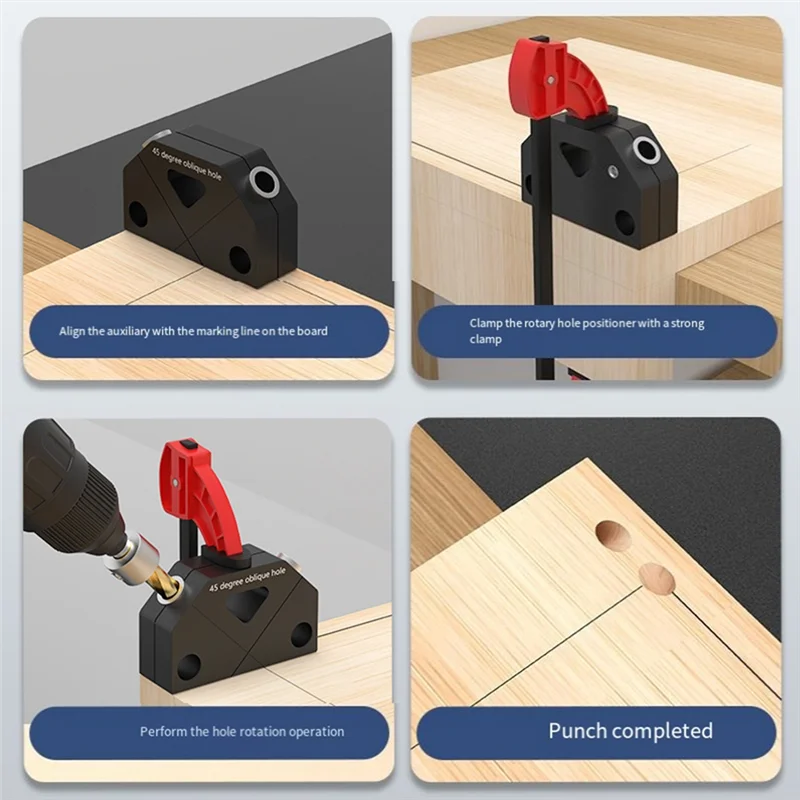 45 degree oblique hole

Align the auxiliary with the marking line on the board

Clamp the rotary hole positioner with a strong clamp

45 degree oblique hole

Perform the hole rotation operation

Punch completed