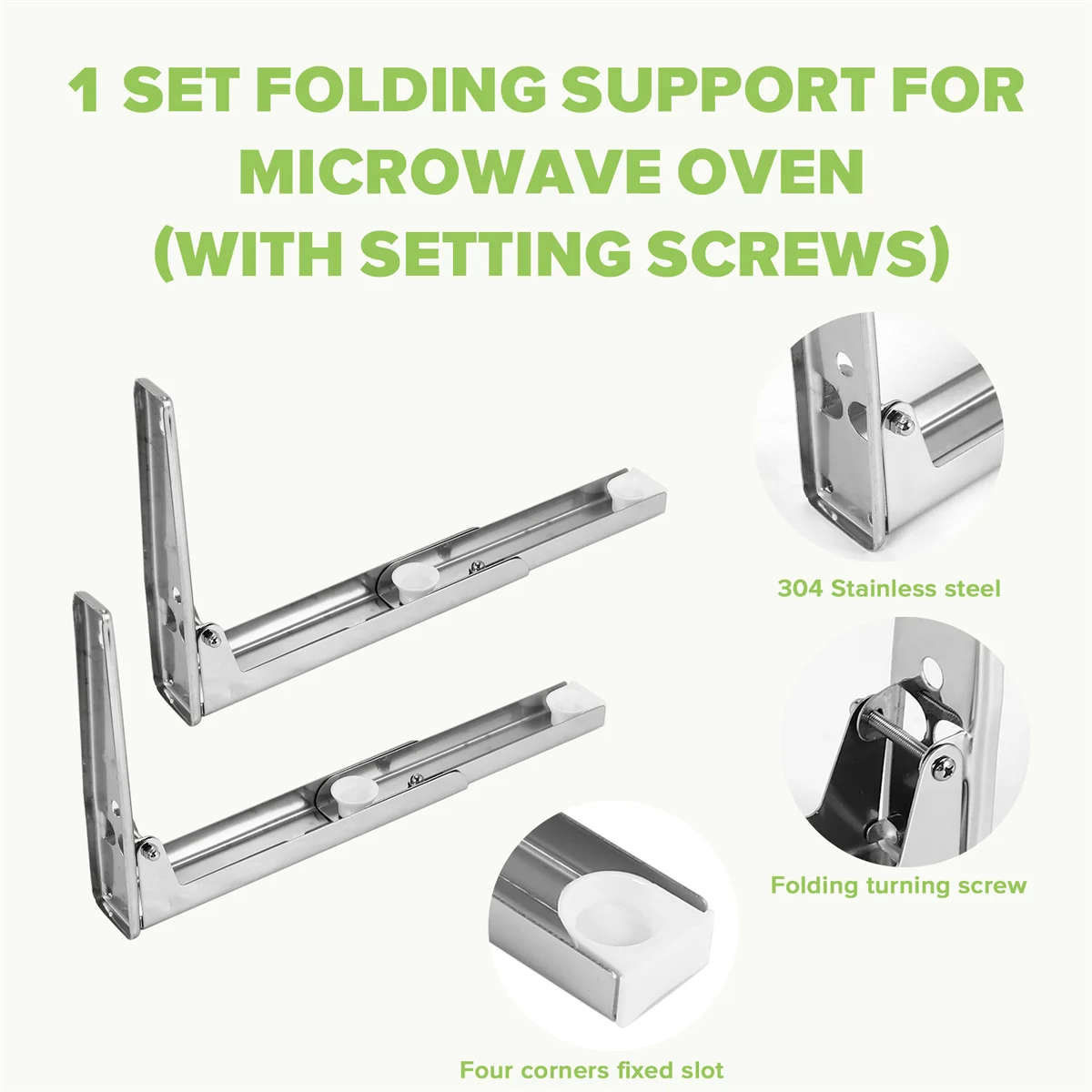 1 SET FOLDING SUPPORT FOR MICROWAVE OVEN (WITH SETTING SCREWS)

304 Stainless steel

Folding turning screw

Four corners fixed slot