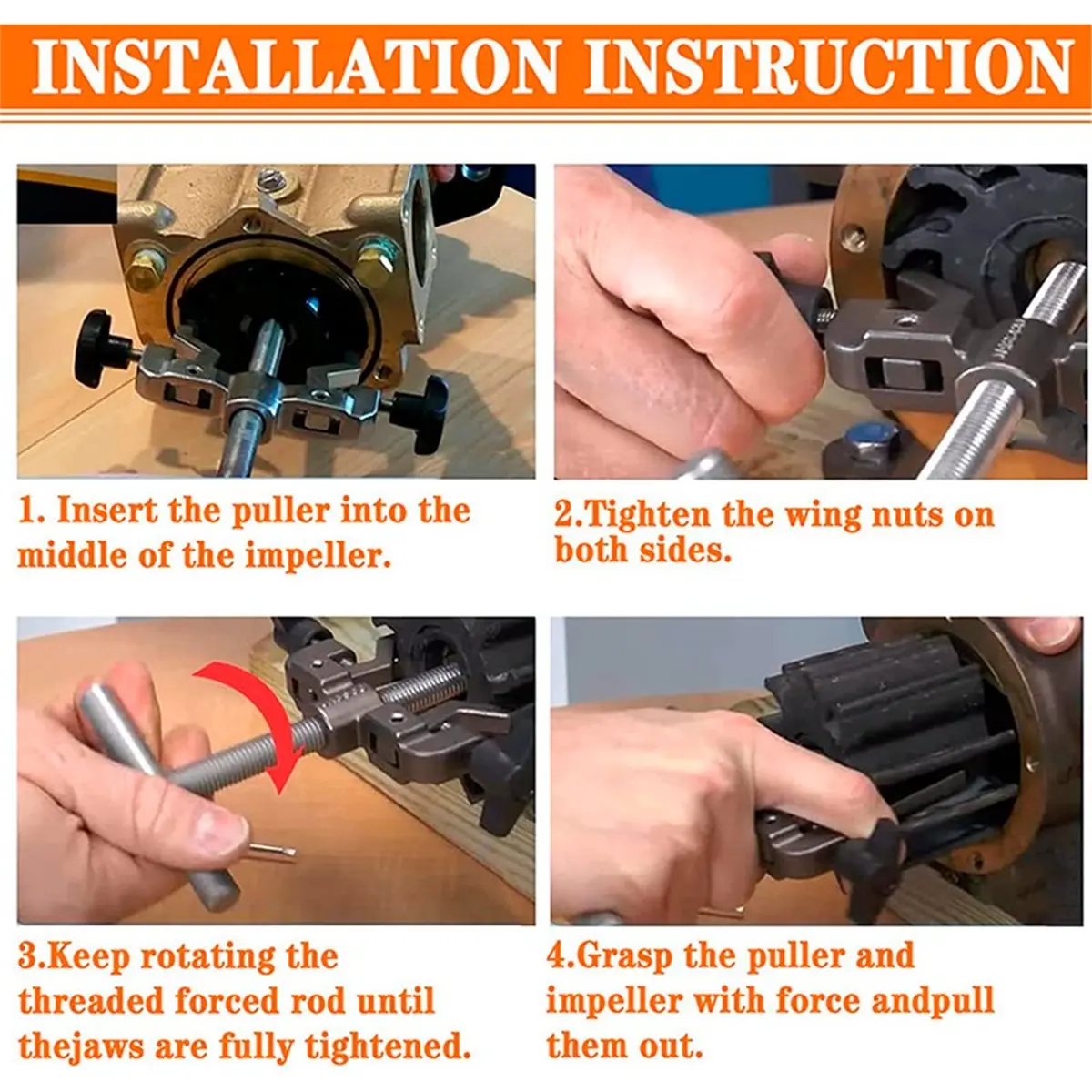 INSTALLATION INSTRUCTION

1. Insert the puller into the middle of the impeller.

2.Tighten the wing nuts on both sides.

3.Keep rotating the threaded forced rod until thejaws are fully tightened.

4.Grasp the puller and impeller with force andpull them out.