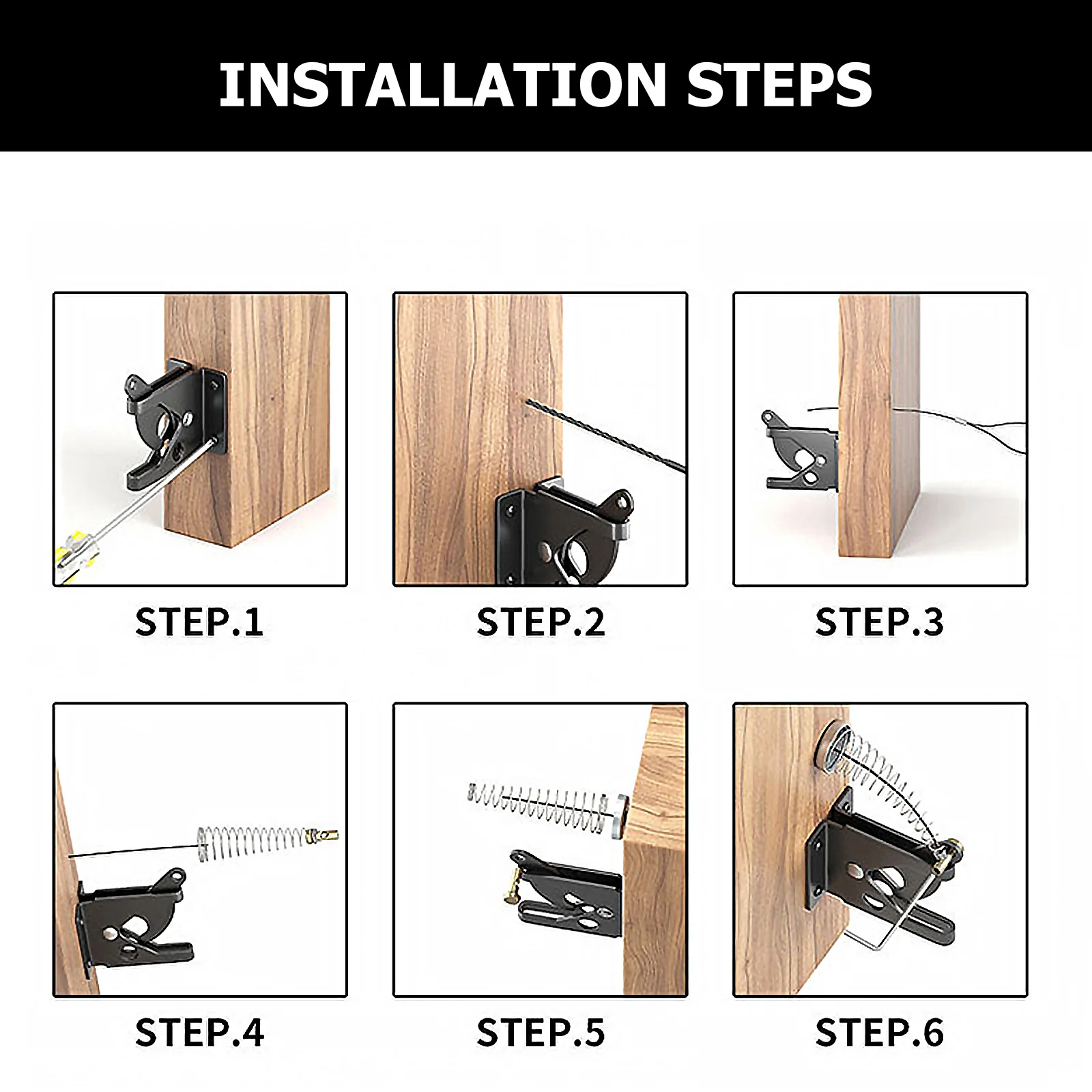 INSTALLATION STEPS

STEP.1

STEP.2

STEP.3

STEP.4

STEP.5

STEP.6