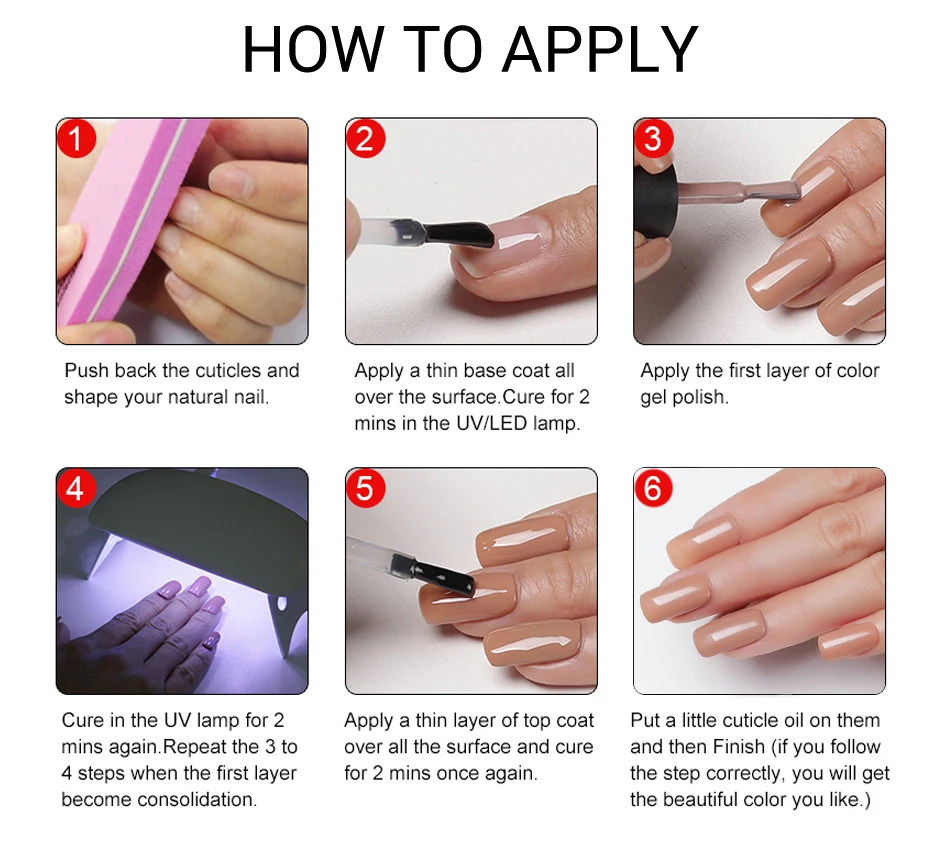 HOW TO APPLY

1

Push back the cuticles and shape your natural nail.

2

Apply a thin base coat all over the surface.Cure for 2 mins in the UV/LED lamp.

3

Apply the first layer of color gel polish.

4

Cure in the UV lamp for 2 mins again.Repeat the 3 to 4 steps when the first layer become consolidation.

5

Apply a thin layer of top coat over all the surface and cure for 2 mins once again.

6

Put a little cuticle oil on them and then Finish (if you follow the step correctly, you will get the beautiful color you like.)