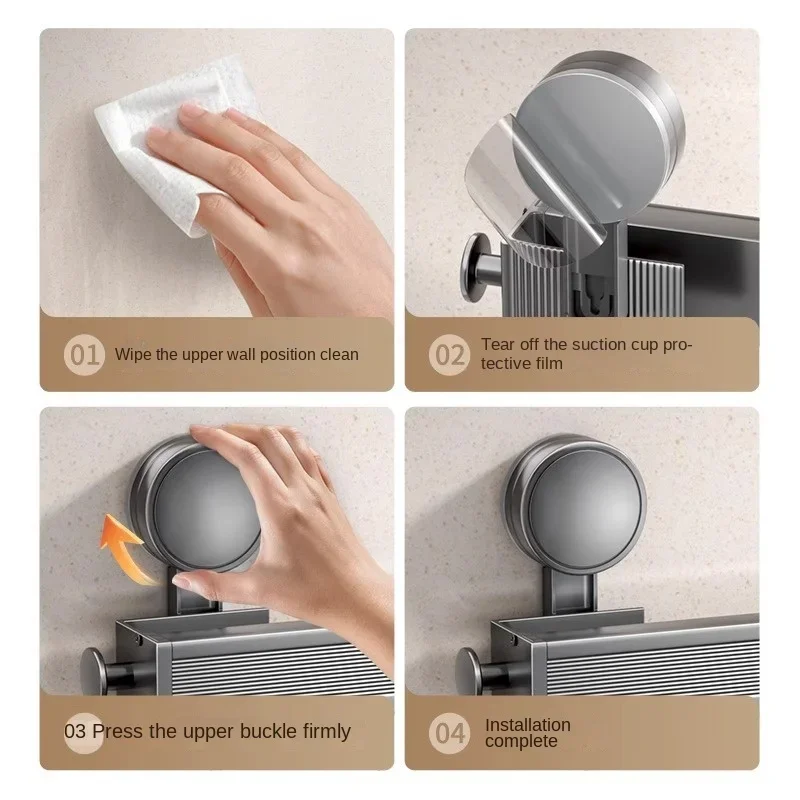 01 Wipe the upper wall position clean

02 Tear off the suction cup protective film

03 Press the upper buckle firmly

04 Installation complete