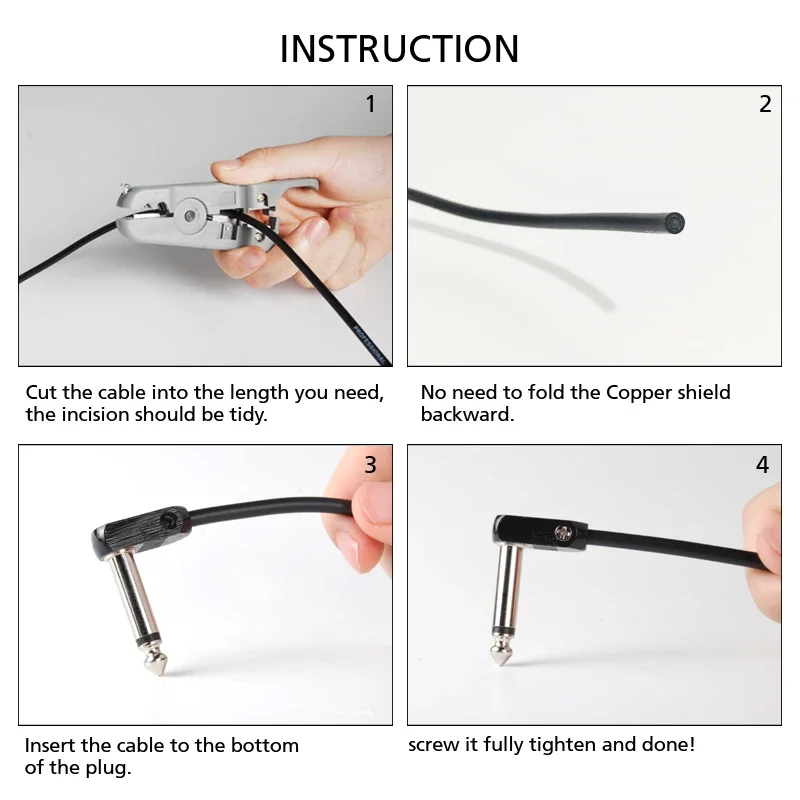 INSTRUCTION

1

Cut the cable into the length you need, the incision should be tidy.

2

No need to fold the Copper shield backward.

3

Insert the cable to the bottom of the plug.

4

screw it fully tighten and done!