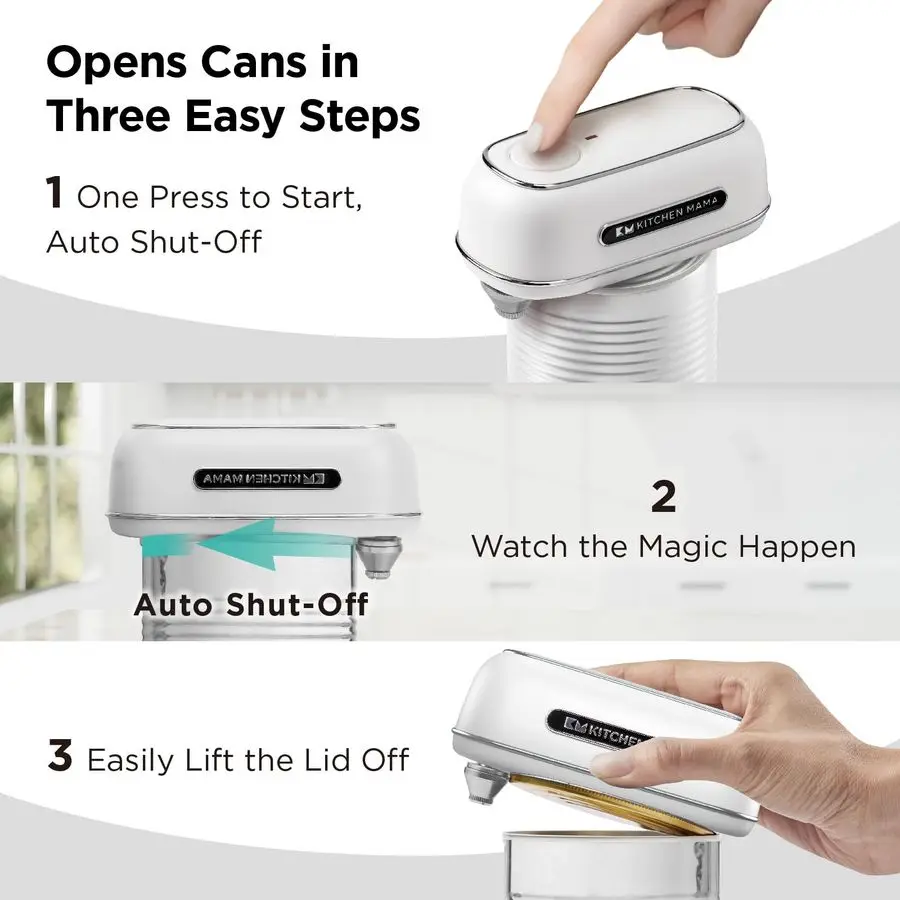 Opens Cans in Three Easy Steps

1 One Press to Start, Auto Shut-Off

KITCHEN MAMA

KITCHEN MAMA

Auto Shut-Off

2
Watch the Magic Happen

3 Easily Lift the Lid Off

KITCHEN