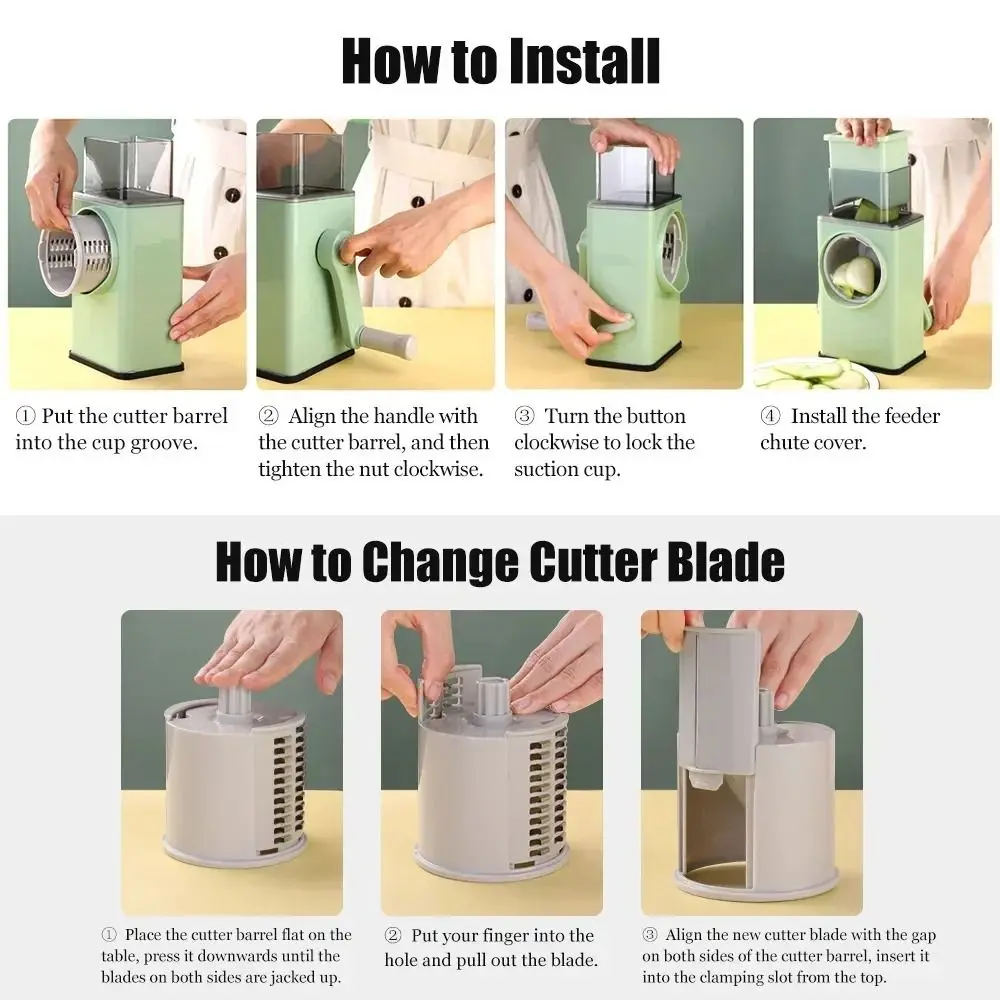 How to Install

① Put the cutter barrel into the cup groove.

② Align the handle with the cutter barrel, and then tighten the nut clockwise.

③ Turn the button clockwise to lock the suction cup.

④ Install the feeder chute cover.

How to Change Cutter Blade

① Place the cutter barrel flat on the table, press it downwards until the blades on both sides are jacked up.

② Put your finger into the hole and pull out the blade.

③ Align the new cutter blade with the gap on both sides of the cutter barrel, insert it into the clamping slot from the top.