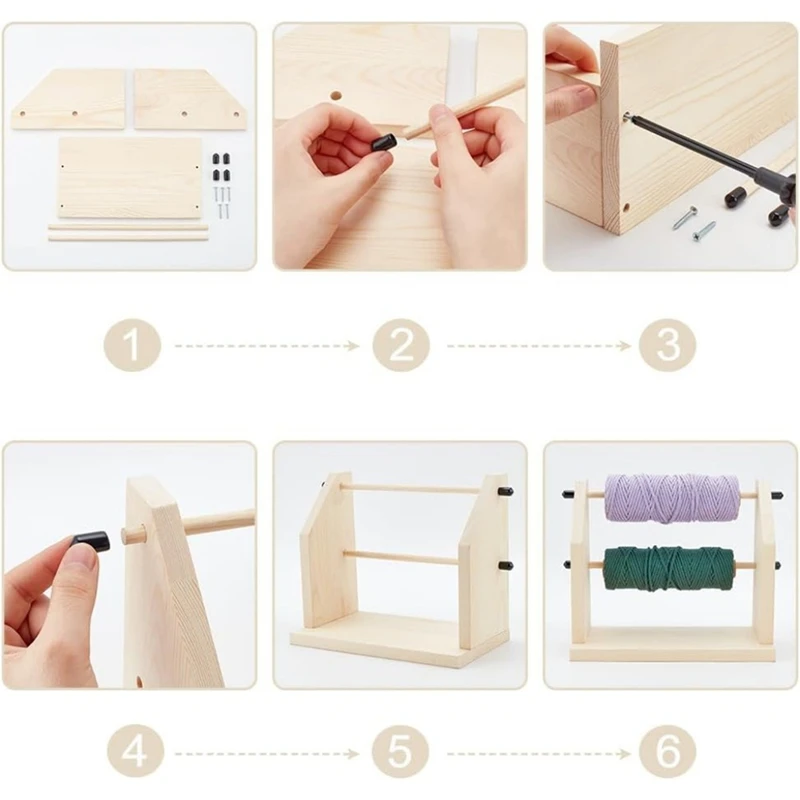 1
2
3
4
5
6