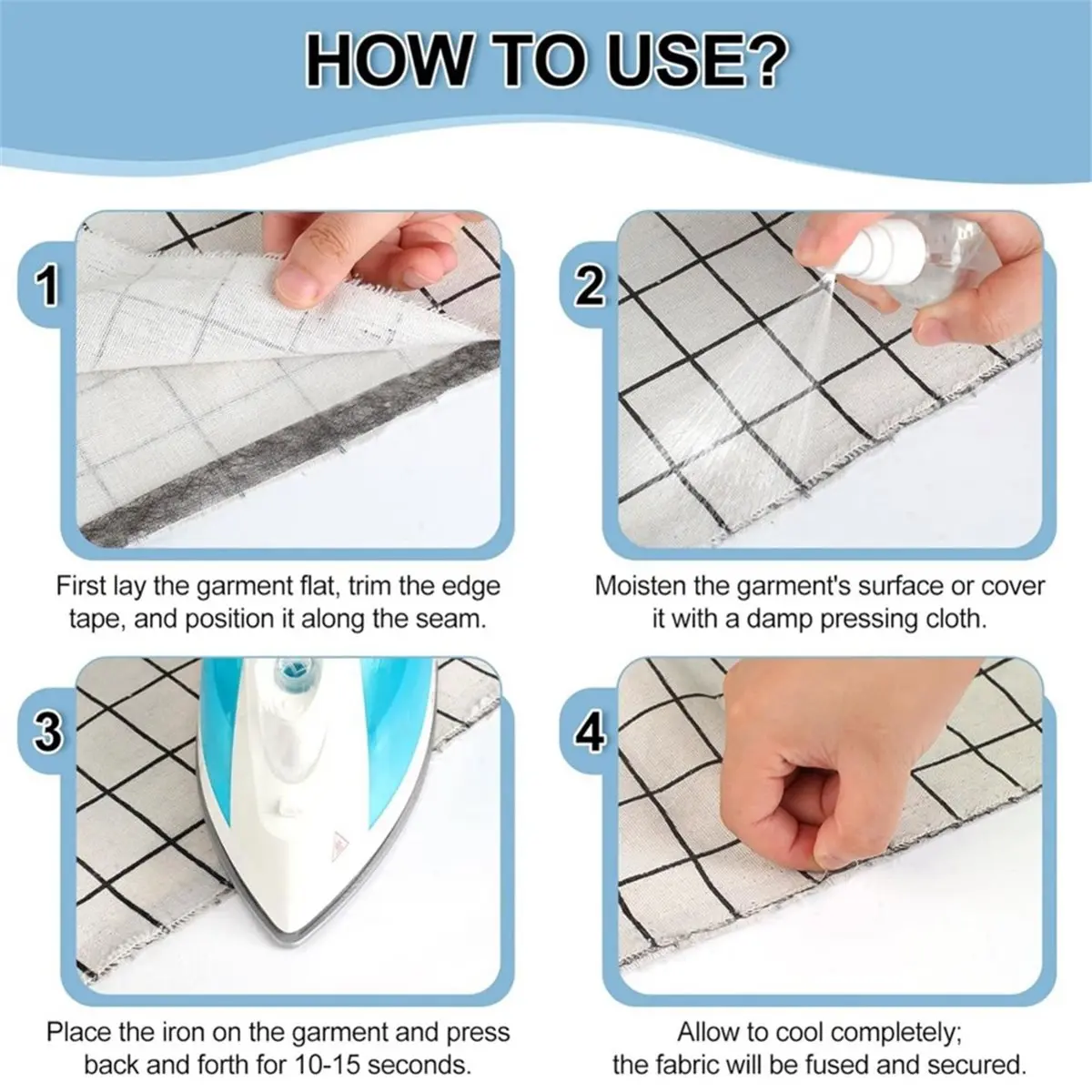 HOW TO USE?

1

First lay the garment flat, trim the edge tape, and position it along the seam.

2

Moisten the garment's surface or cover it with a damp pressing cloth.

3

Place the iron on the garment and press back and forth for 10-15 seconds.

4

Allow to cool completely; the fabric will be fused and secured.