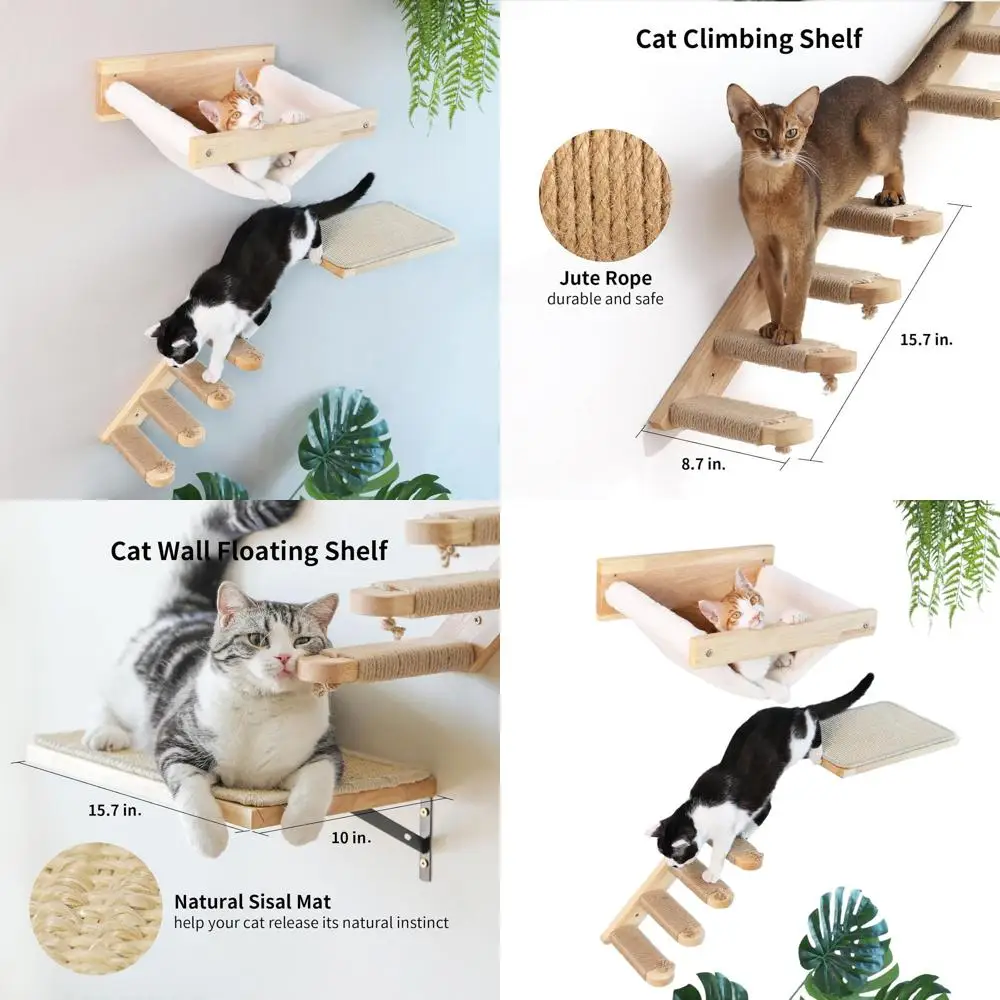 Cat Climbing Shelf

Jute Rope
durable and safe

15.7 in.

8.7 in.

Cat Wall Floating Shelf

15.7 in.

10 in.

Natural Sisal Mat
help your cat release its natural instinct