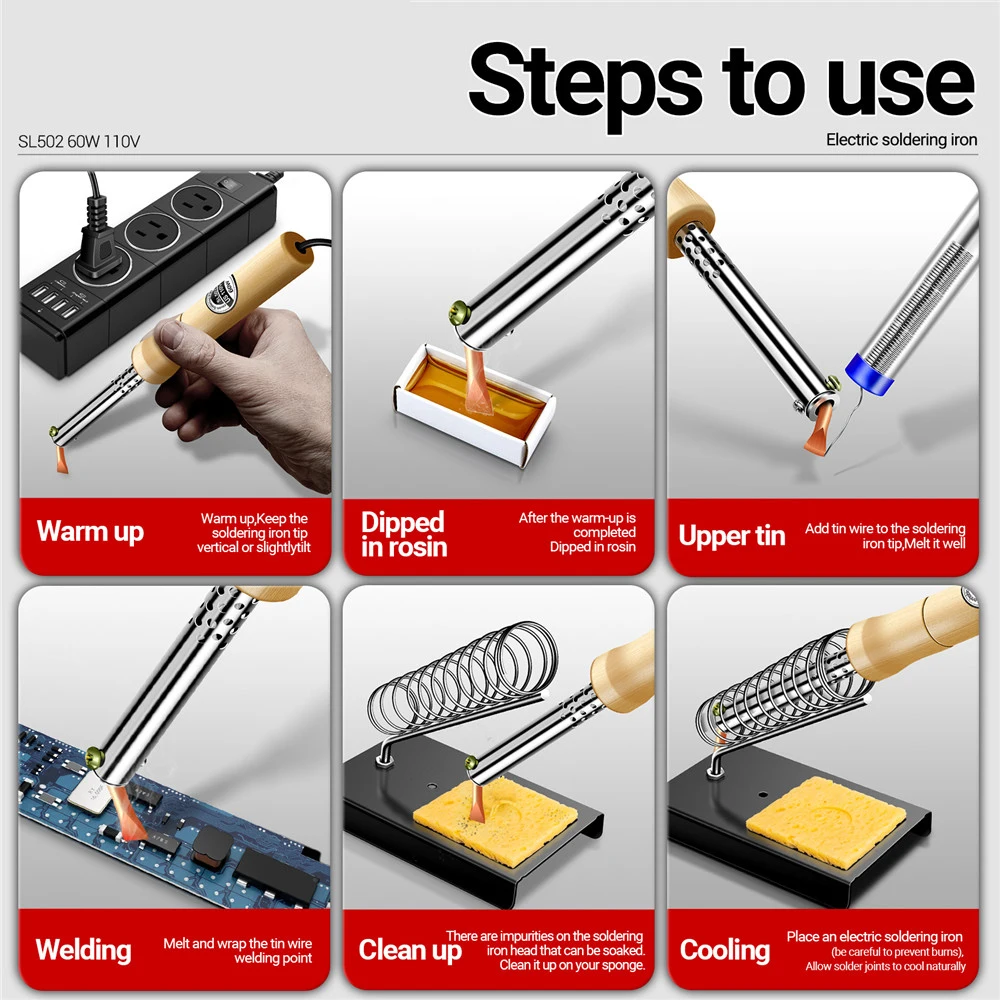 Steps to use

SL502 60W 110V

Electric soldering iron

Warm up

Warm up,Keep the soldering iron tip vertical or slightlytilt

Dipped in rosin

After the warm-up is completed Dipped in rosin

Upper tin

Add tin wire to the soldering iron tip,Melt it well

Welding

Melt and wrap the tin wire welding point

Clean up

There are impurities on the soldering iron head that can be soaked. Clean it up on your sponge.

Cooling

Place an electric soldering iron (be careful to prevent burns), Allow solder joints to cool naturally