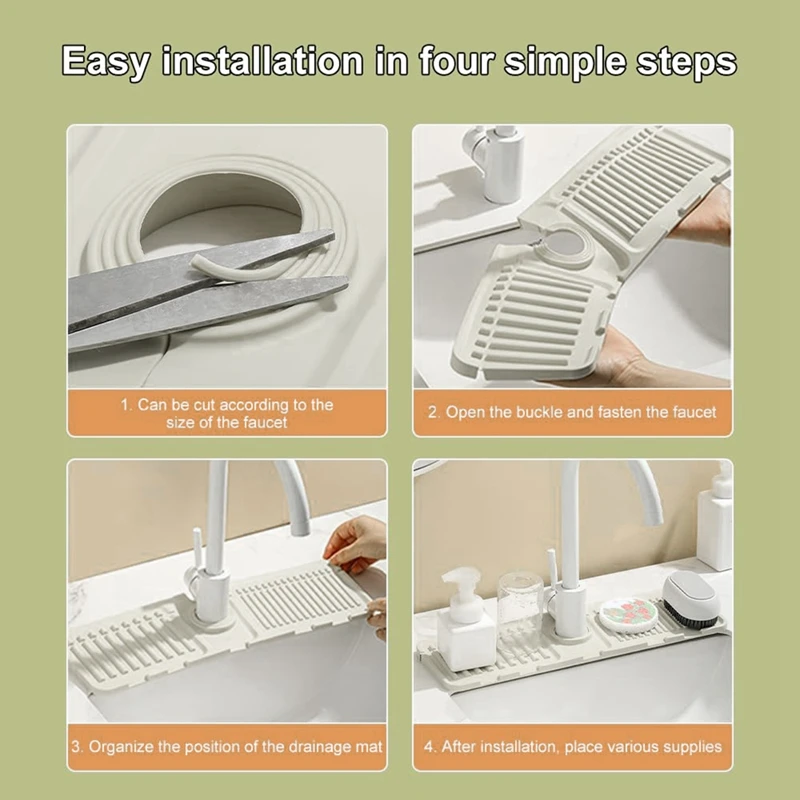 Easy installation in four simple steps

1. Can be cut according to the size of the faucet

2. Open the buckle and fasten the faucet

3. Organize the position of the drainage mat

4. After installation, place various supplies