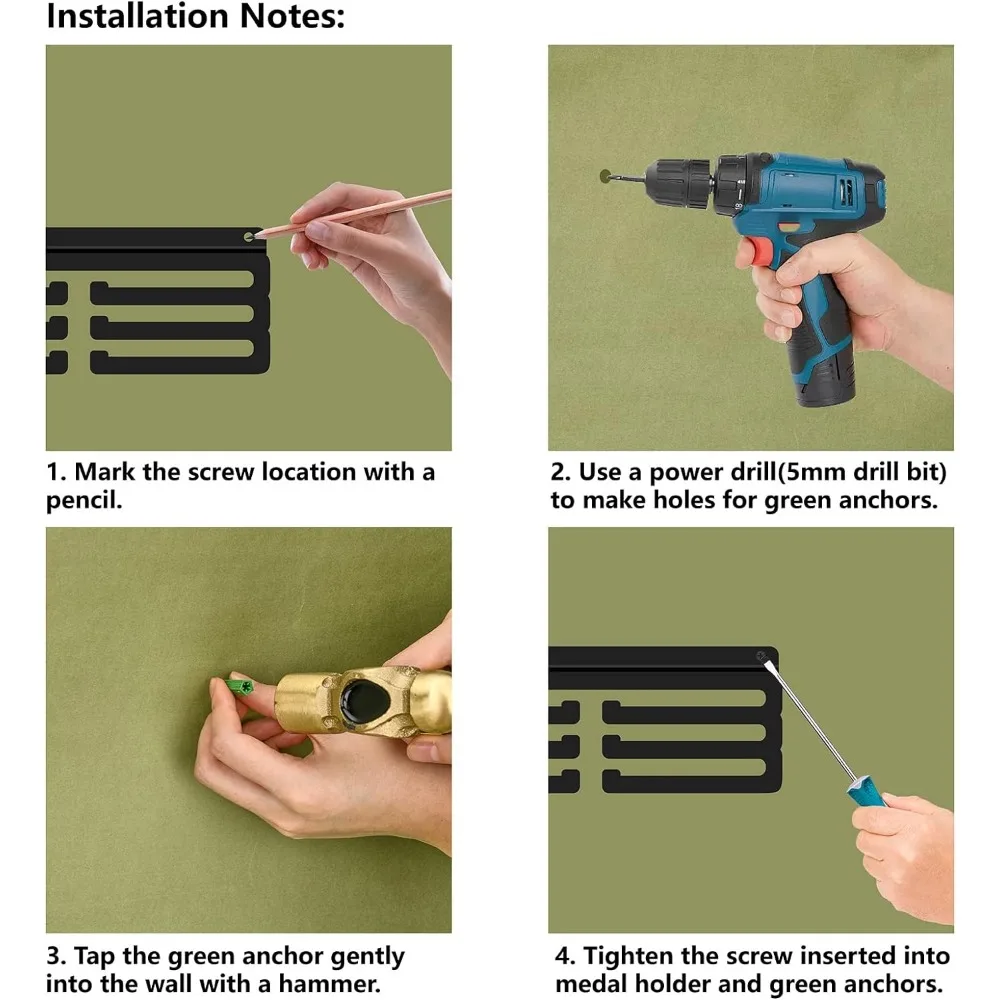 Installation Notes:

1. Mark the screw location with a pencil.

2. Use a power drill(5mm drill bit) to make holes for green anchors.

3. Tap the green anchor gently into the wall with a hammer.

4. Tighten the screw inserted into medal holder and green anchors.