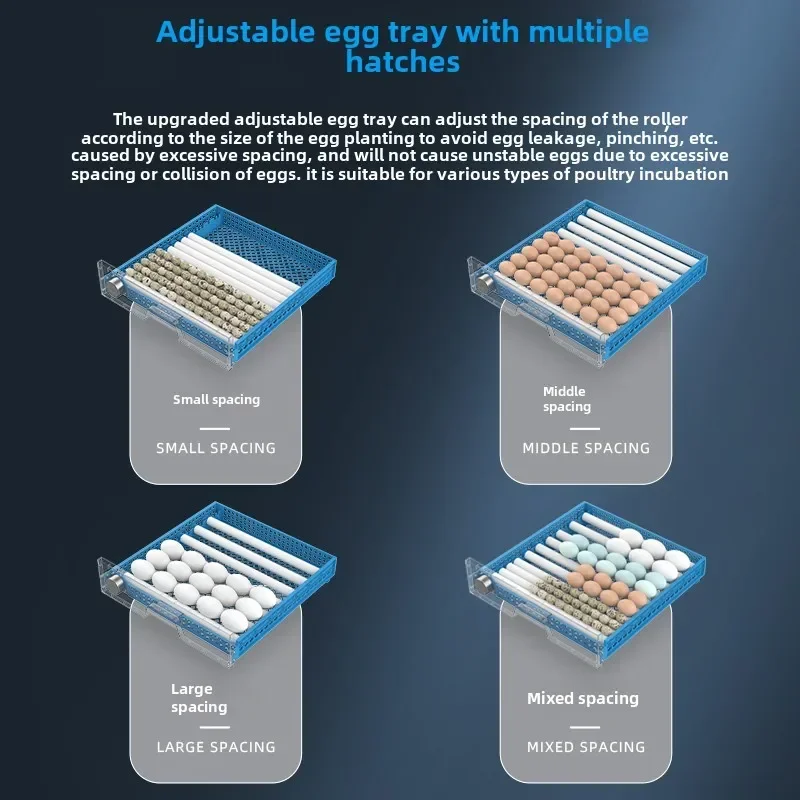 Adjustable egg tray with multiple hatches

The upgraded adjustable egg tray can adjust the spacing of the roller according to the size of the egg planting to avoid egg leakage, pinching, etc. caused by excessive spacing, and will not cause unstable eggs due to excessive spacing or collision of eggs. it is suitable for various types of poultry incubation

Small spacing

SMALL SPACING

Middle spacing

MIDDLE SPACING

Large spacing

LARGE SPACING

Mixed spacing

MIXED SPACING