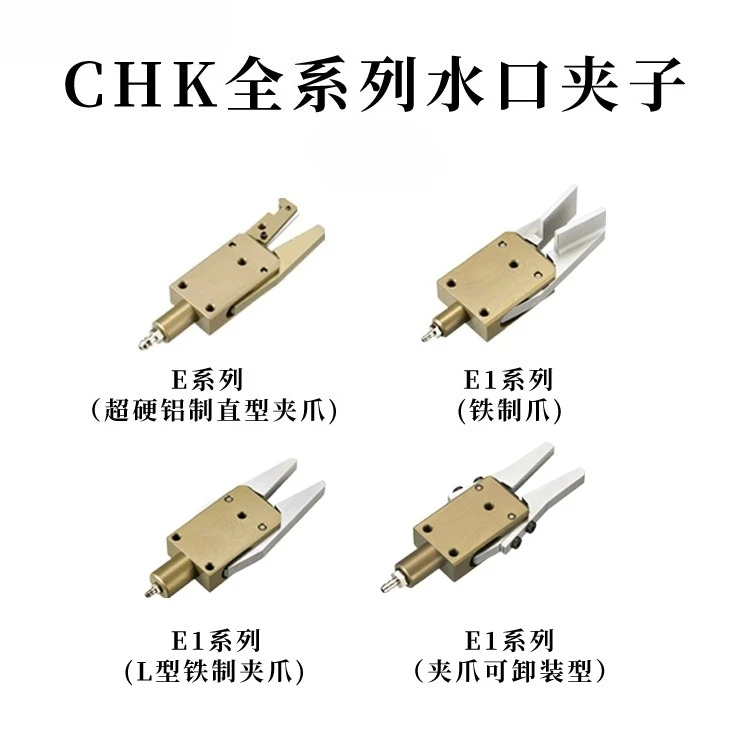 CHK全系列水口夹子

E系列
(超硬铝制直型夹爪)

E1系列
(铁制爪)

E1系列
(L型铁制夹爪)

E1系列
(夹爪可卸装型)