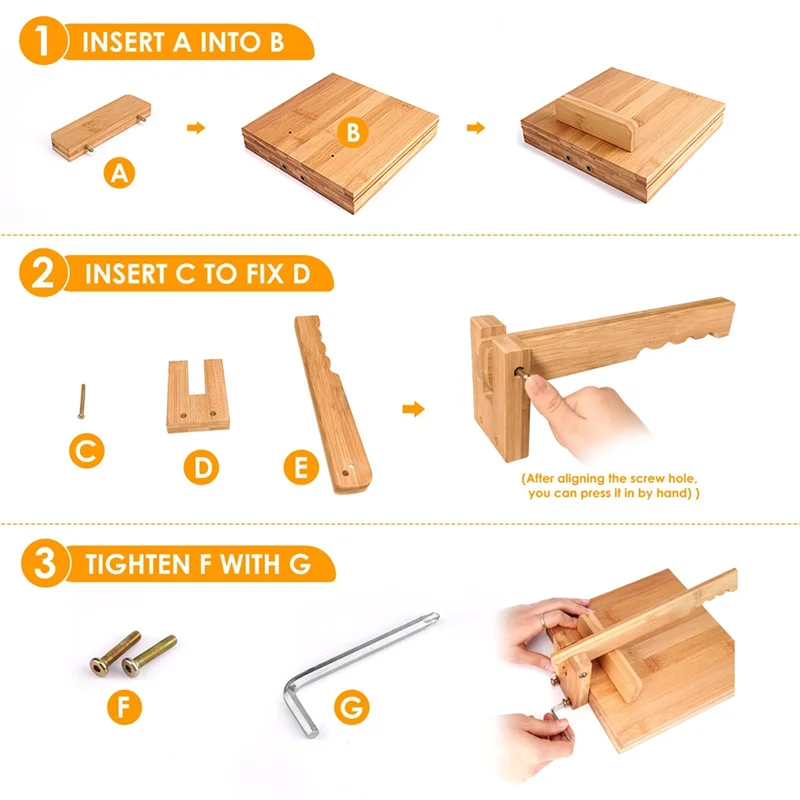 1 INSERT A INTO B

A

B

2 INSERT C TO FIX D

C

D

E

(After aligning the screw hole, you can press it in by hand) )

3 TIGHTEN F WITH G

F

G