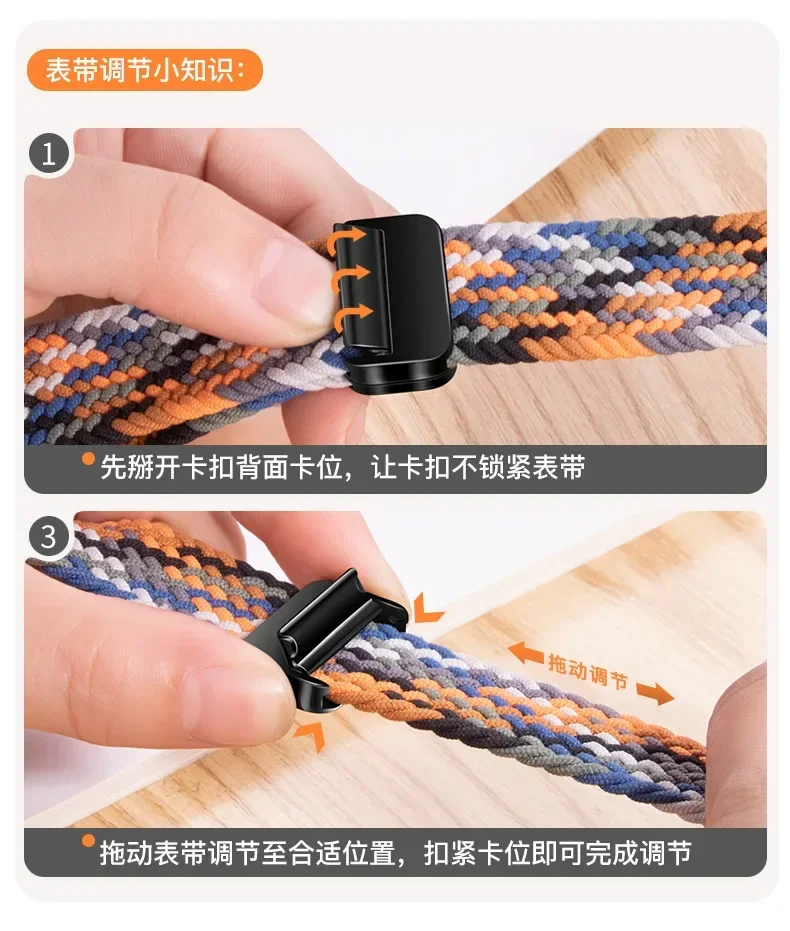 表带调节小知识：

1

先掰开卡扣背面卡位，让卡扣不锁紧表带

3

拖动调节

拖动表带调节至合适位置，扣紧卡位即可完成调节