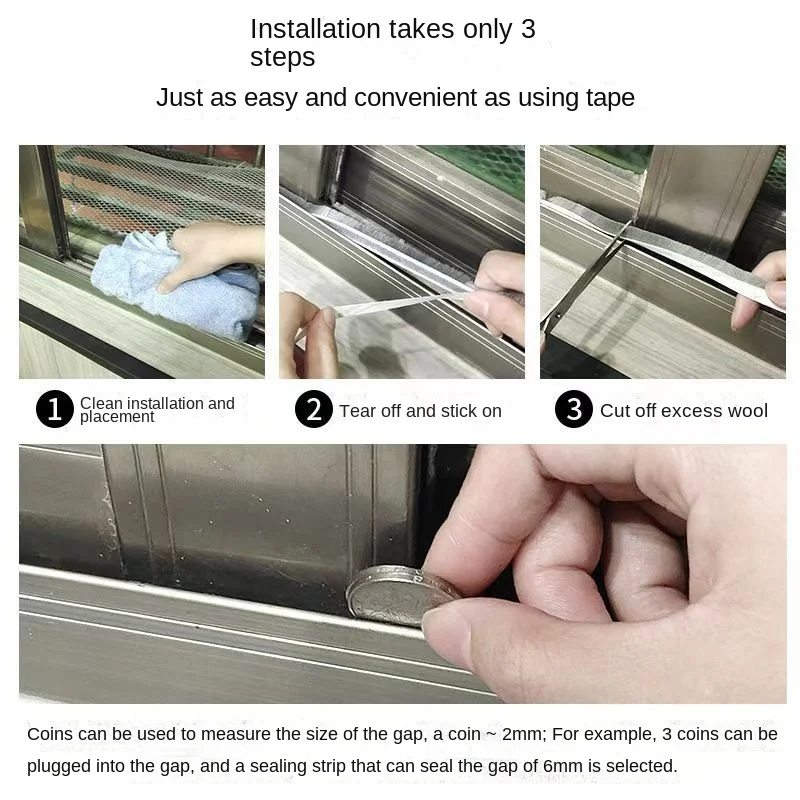 Installation takes only 3 steps

Just as easy and convenient as using tape

1 Clean installation and placement

2 Tear off and stick on

3 Cut off excess wool

Coins can be used to measure the size of the gap, a coin ~ 2mm; For example, 3 coins can be plugged into the gap, and a sealing strip that can seal the gap of 6mm is selected.