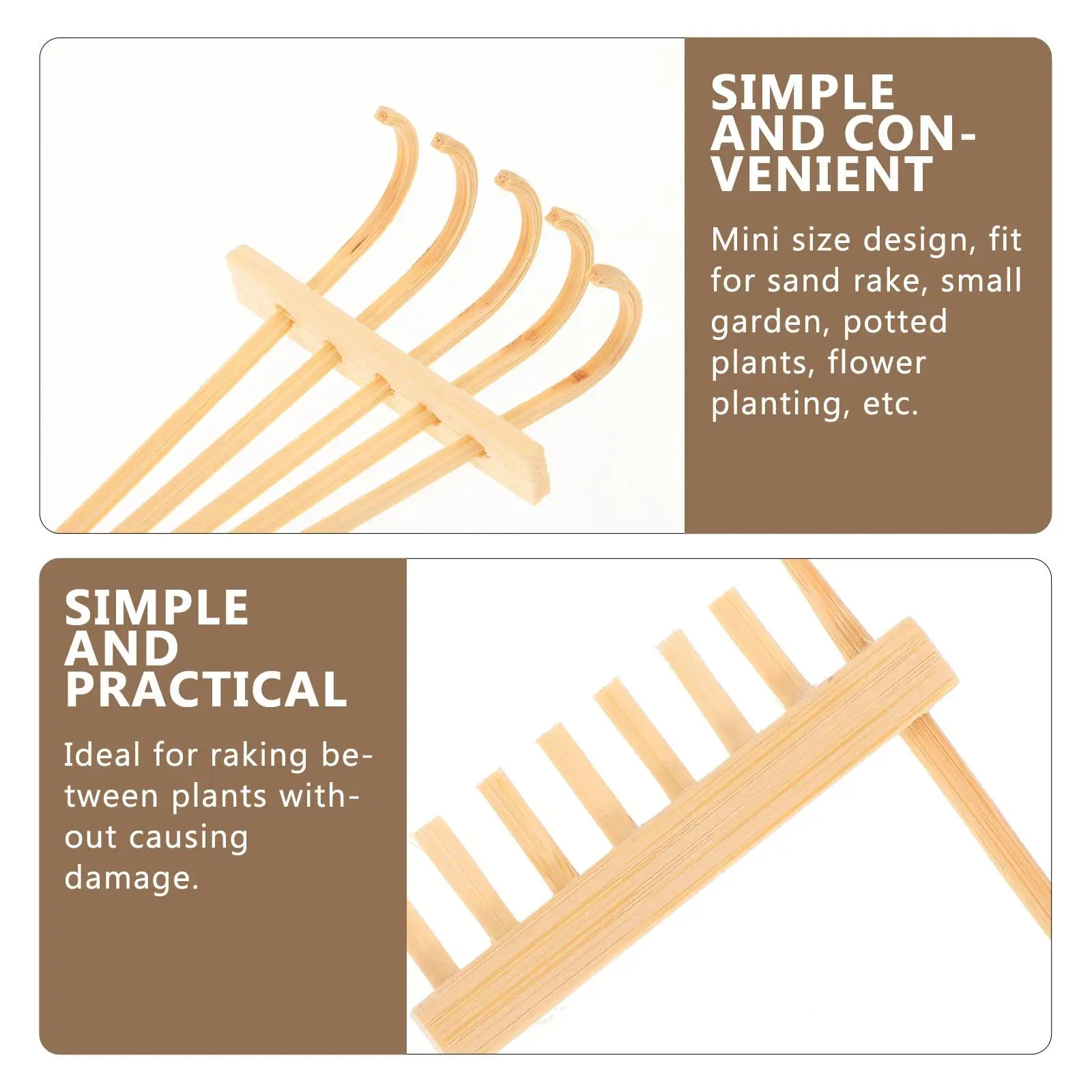 SIMPLE AND CONVENIENT

Mini size design, fit for sand rake, small garden, potted plants, flower planting, etc.

SIMPLE AND PRACTICAL

Ideal for raking between plants without causing damage.