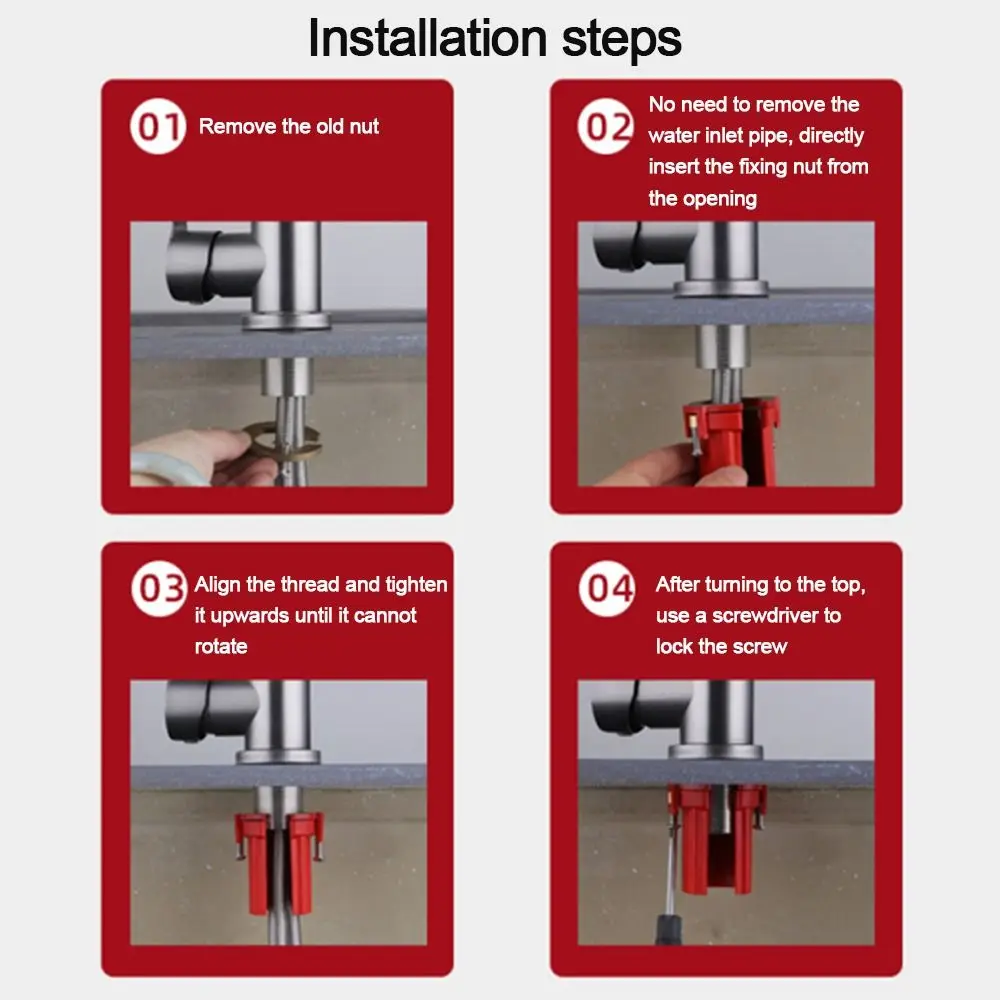 Installation steps

01 Remove the old nut

02 No need to remove the water inlet pipe, directly insert the fixing nut from the opening

03 Align the thread and tighten it upwards until it cannot rotate

04 After turning to the top, use a screwdriver to lock the screw