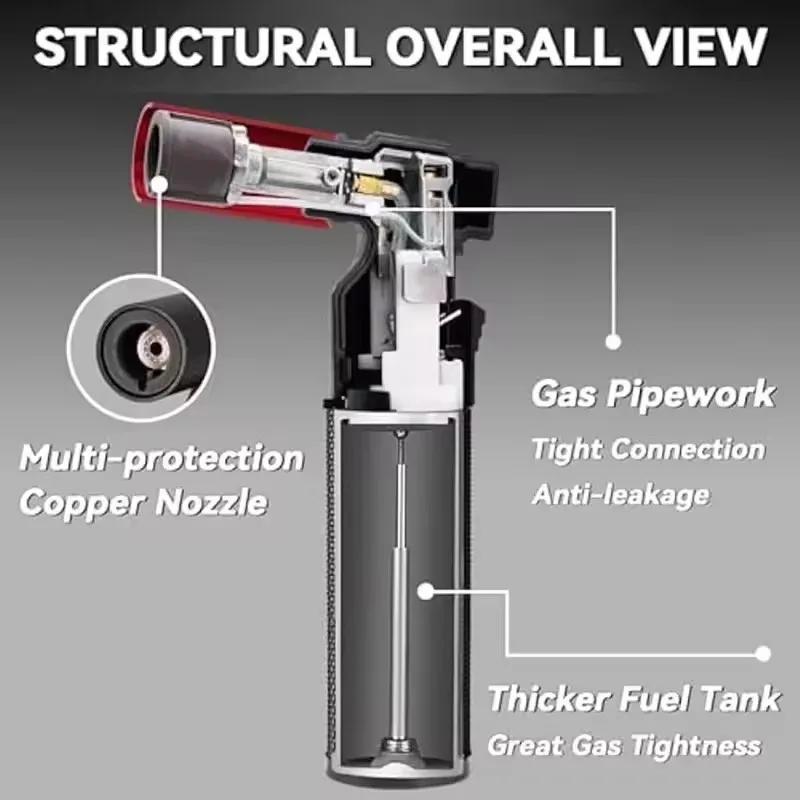 STRUCTURAL OVERALL VIEW

Multi-protection Copper Nozzle

Gas Pipework
Tight Connection
Anti-leakage

Thicker Fuel Tank
Great Gas Tightness