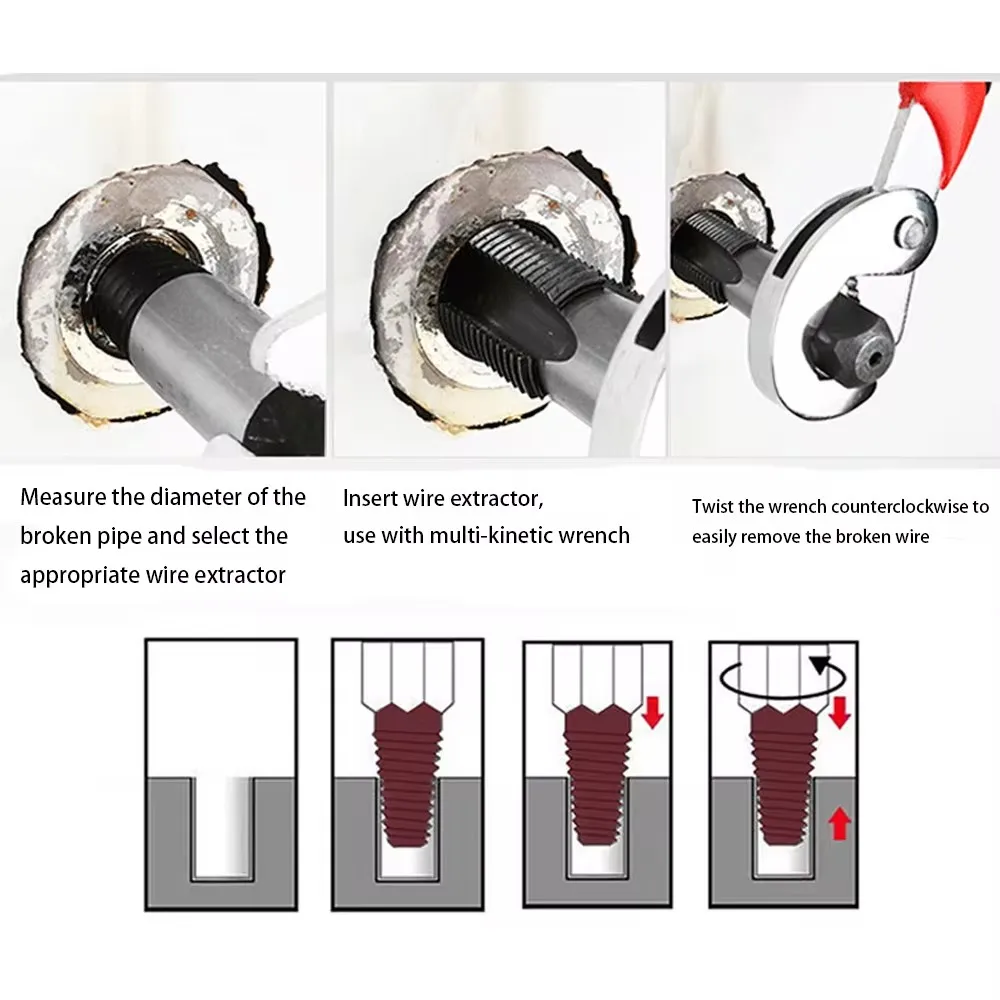 Measure the diameter of the broken pipe and select the appropriate wire extractor

Insert wire extractor, use with multi-kinetic wrench

Twist the wrench counterclockwise to easily remove the broken wire