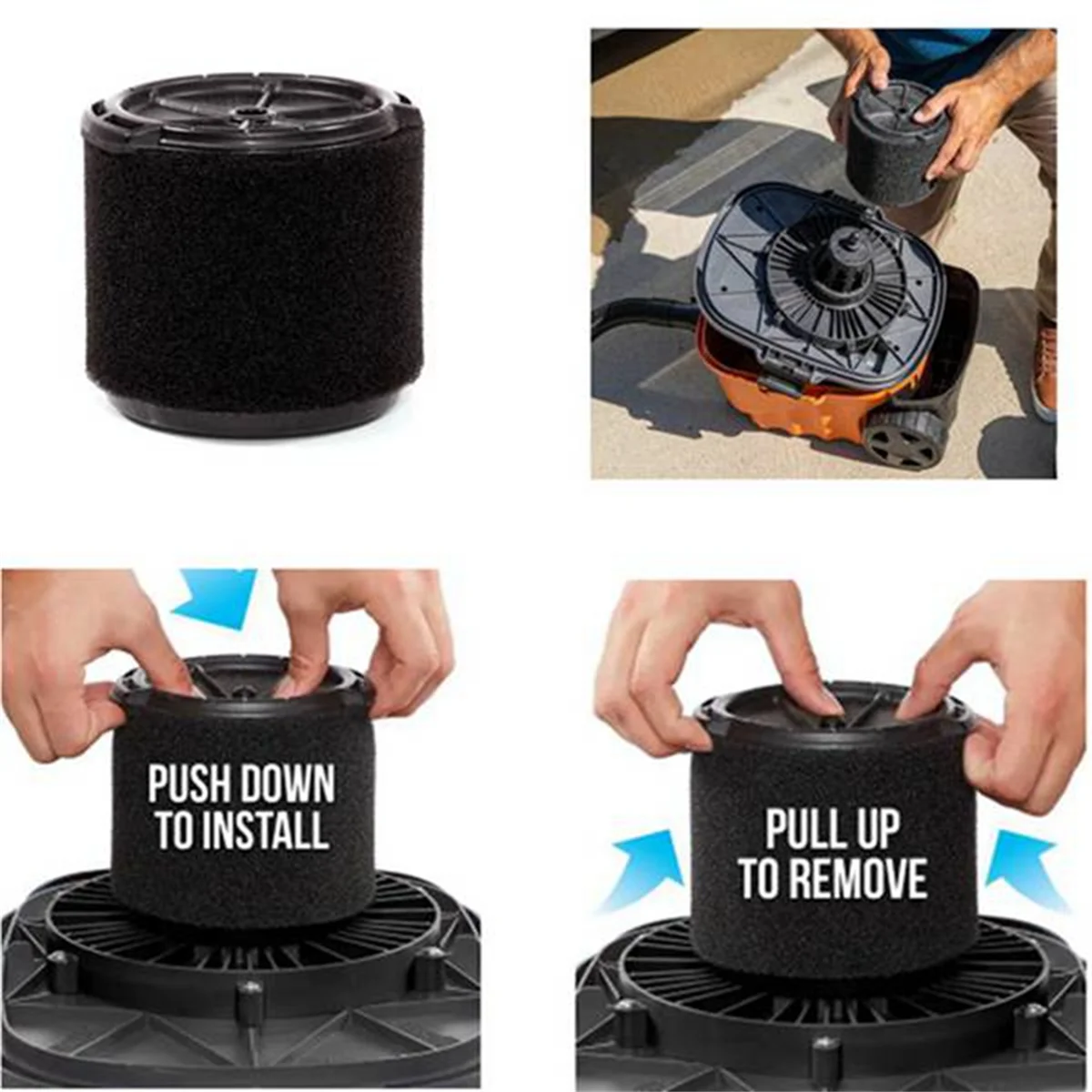 PUSH DOWN TO INSTALL

PULL UP TO REMOVE