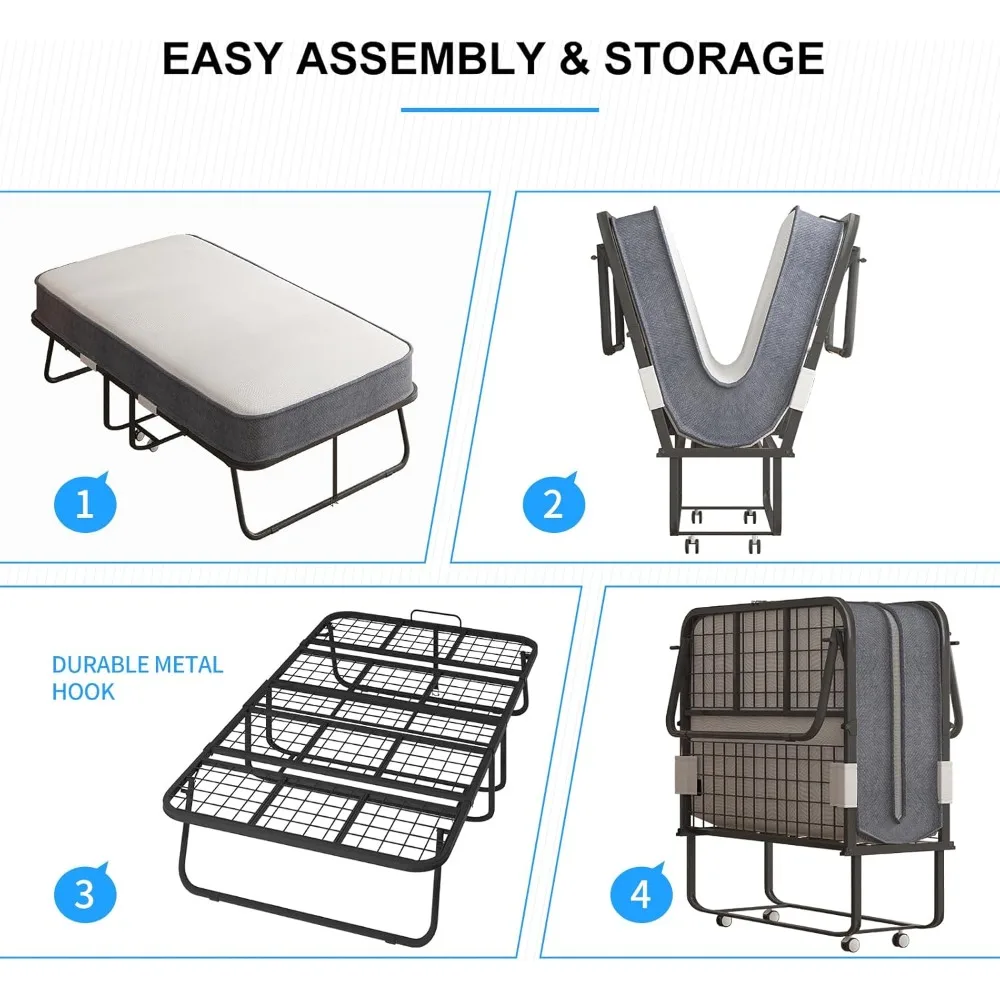 EASY ASSEMBLY & STORAGE

1

2

DURABLE METAL HOOK

3

4