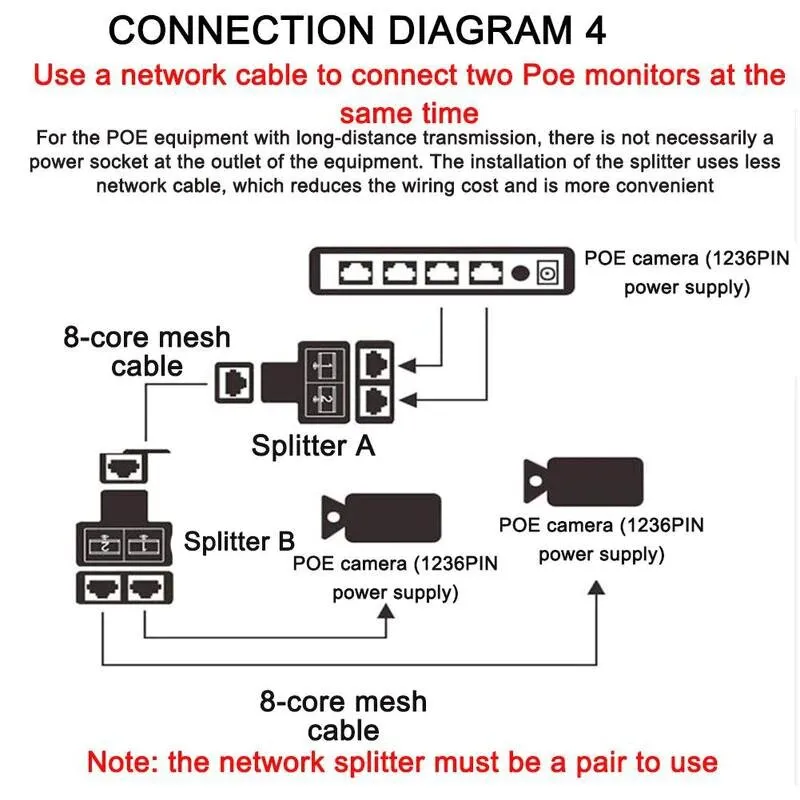 CONNECTION DIAGRAM 4

Use a network cable to connect two Poe monitors at the same time

For the POE equipment with long-distance transmission, there is not necessarily a power socket at the outlet of the equipment. The installation of the splitter uses less network cable, which reduces the wiring cost and is more convenient

POE camera (1236PIN power supply)

8-core mesh cable

1

2

Splitter A

2

1

Splitter B

POE camera (1236PIN power supply)

POE camera (1236PIN power supply)

8-core mesh cable

Note: the network splitter must be a pair to use