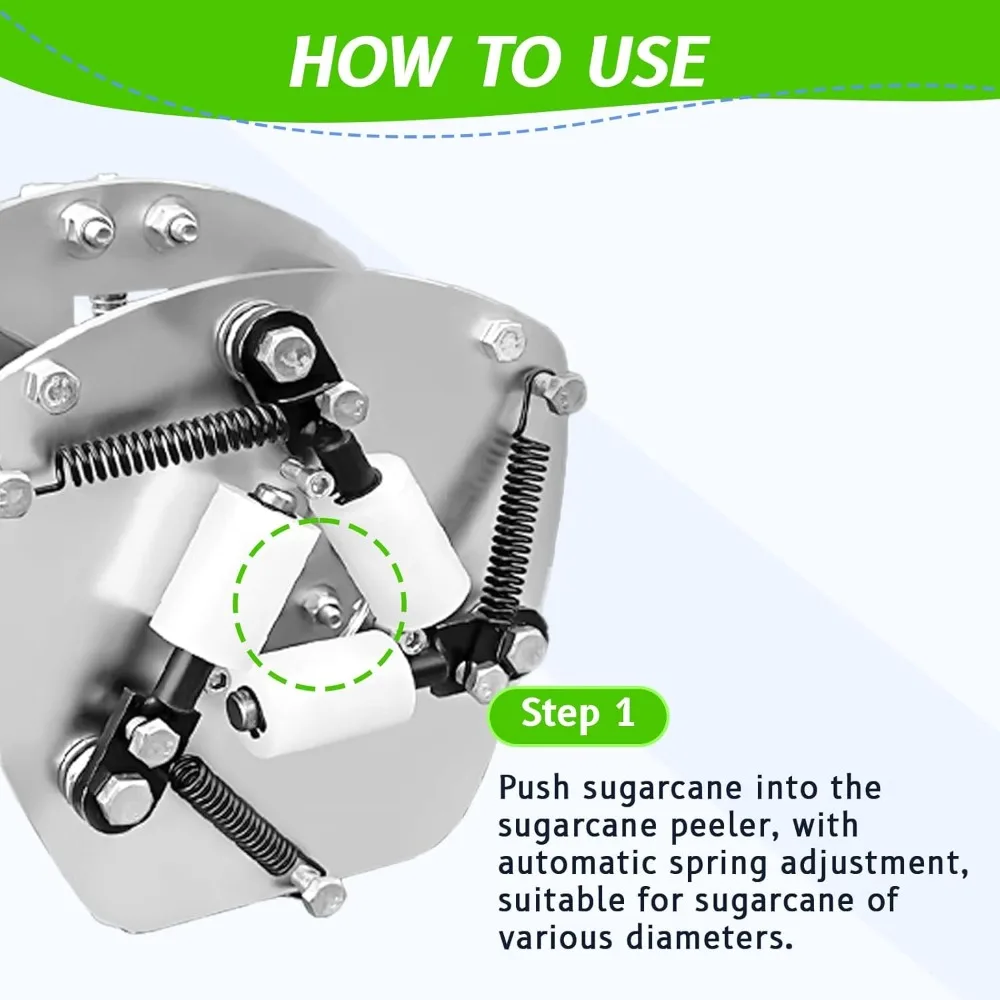 HOW TO USE

Step 1

Push sugarcane into the sugarcane peeler, with automatic spring adjustment, suitable for sugarcane of various diameters.