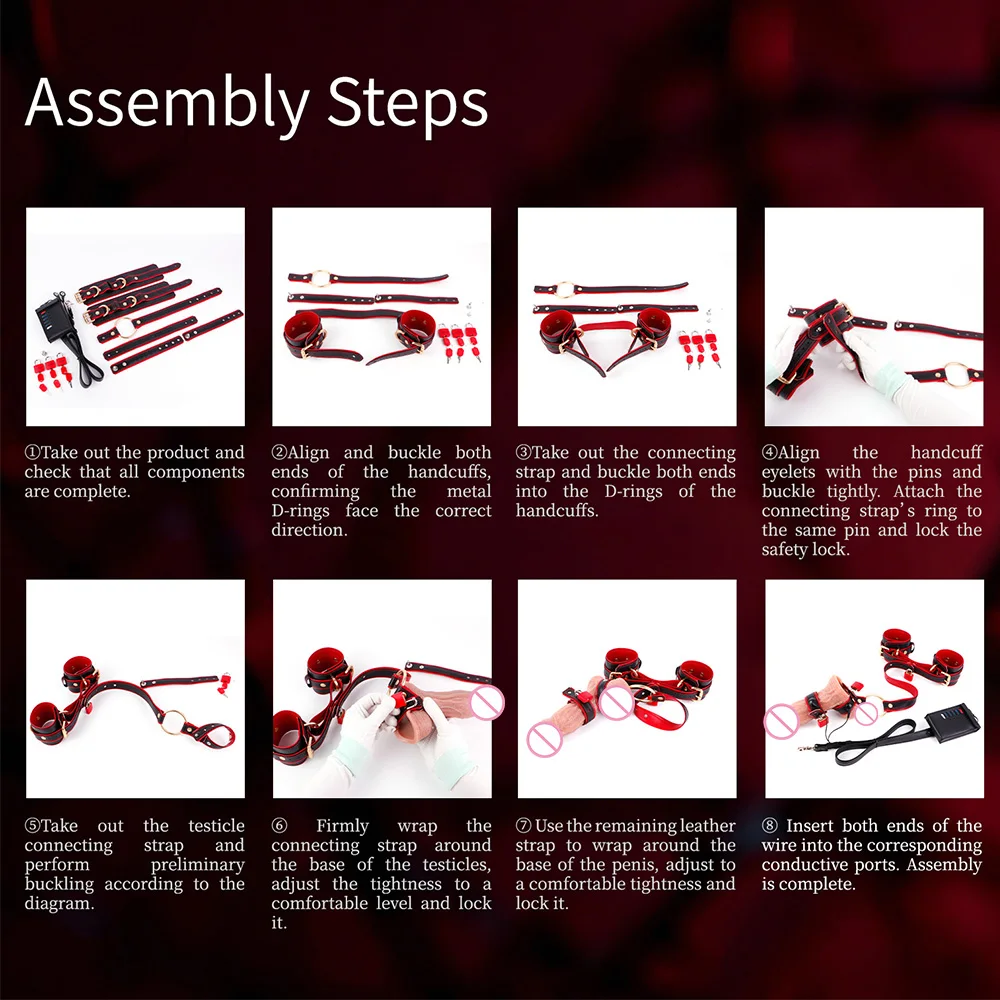 Assembly Steps

①Take out the product and check that all components are complete.

②Align and buckle both ends of the handcuffs, confirming the metal D-rings face the correct direction.

③Take out the connecting strap and buckle both ends into the D-rings of the handcuffs.

④Align the handcuff eyelets with the pins and buckle tightly. Attach the connecting strap's ring to the same pin and lock the safety lock.

⑤Take out the testicle connecting strap and perform preliminary buckling according to the diagram.

⑥ Firmly wrap the connecting strap around the base of the testicles, adjust the tightness to a comfortable level and lock it.

⑦ Use the remaining leather strap to wrap around the base of the penis, adjust to a comfortable tightness and lock it.

⑧ Insert both ends of the wire into the corresponding conductive ports. Assembly is complete.