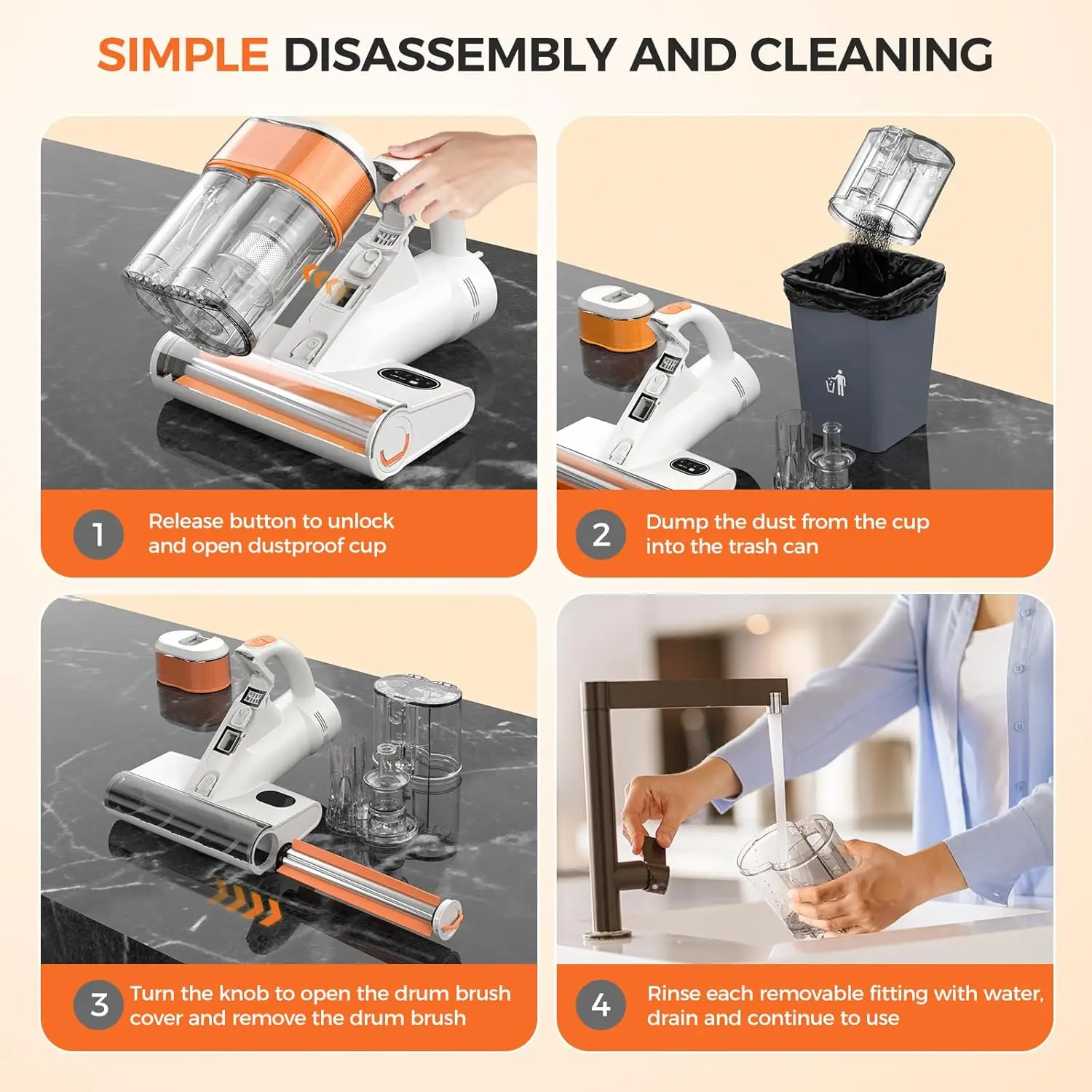 SIMPLE DISASSEMBLY AND CLEANING

1 Release button to unlock and open dustproof cup

2 Dump the dust from the cup into the trash can

3 Turn the knob to open the drum brush cover and remove the drum brush

4 Rinse each removable fitting with water, drain and continue to use