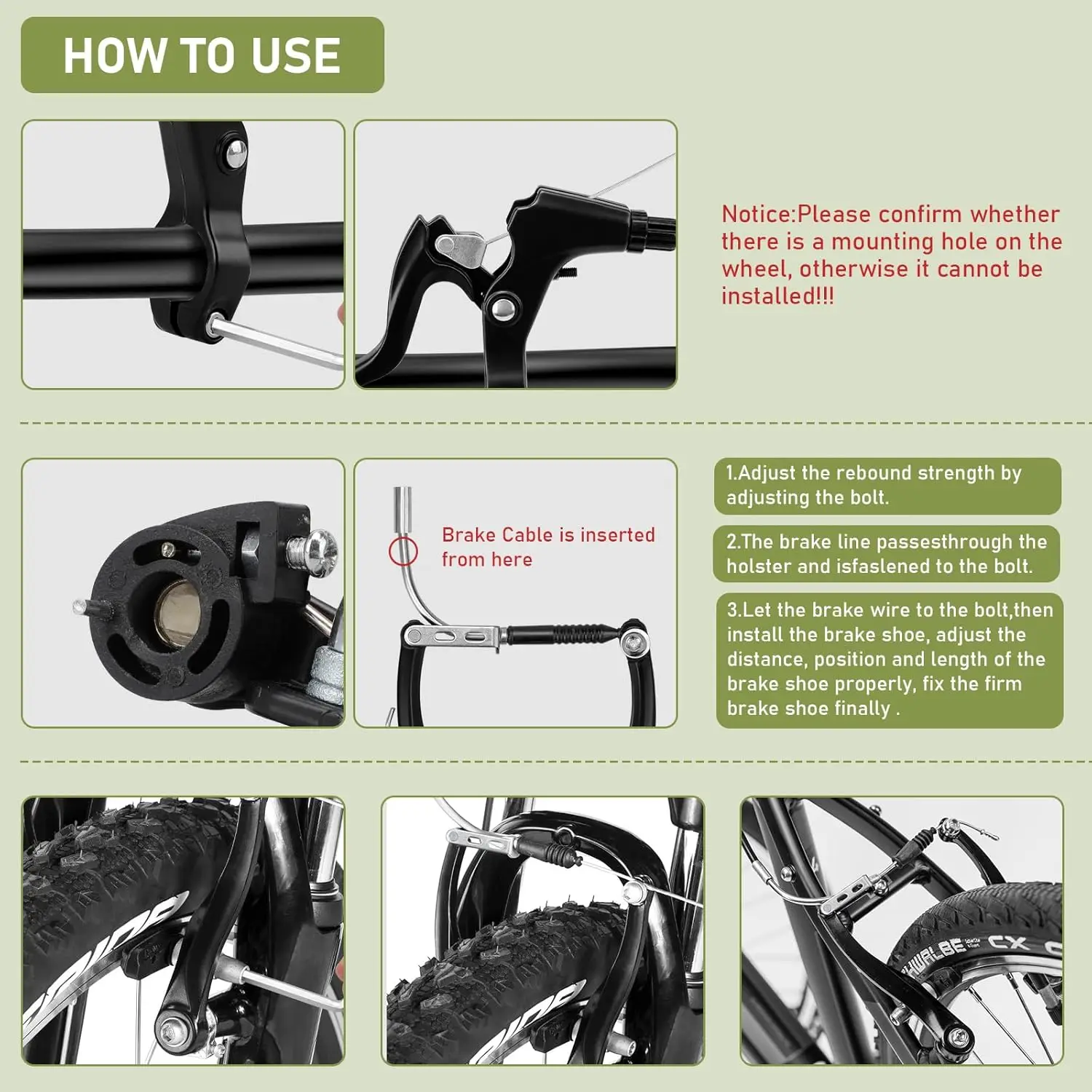 HOW TO USE

Notice:Please confirm whether there is a mounting hole on the wheel, otherwise it cannot be installed!!!

Brake Cable is inserted from here

1.Adjust the rebound strength by adjusting the bolt.

2.The brake line passesthrough the holster and isfaslened to the bolt.

3.Let the brake wire to the bolt,then install the brake shoe, adjust the distance, position and length of the brake shoe properly, fix the firm brake shoe finally .