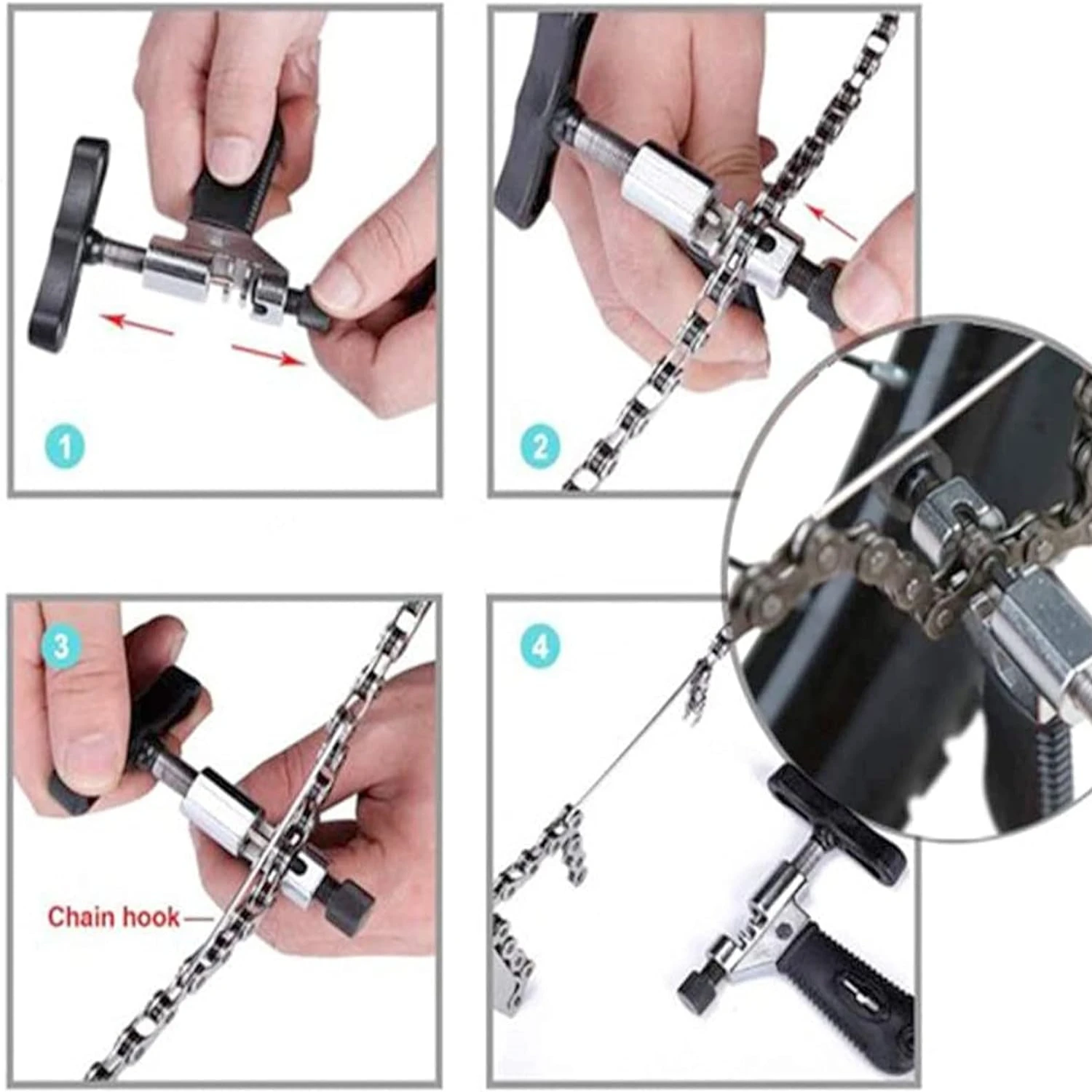 1

2

3

Chain hook

4