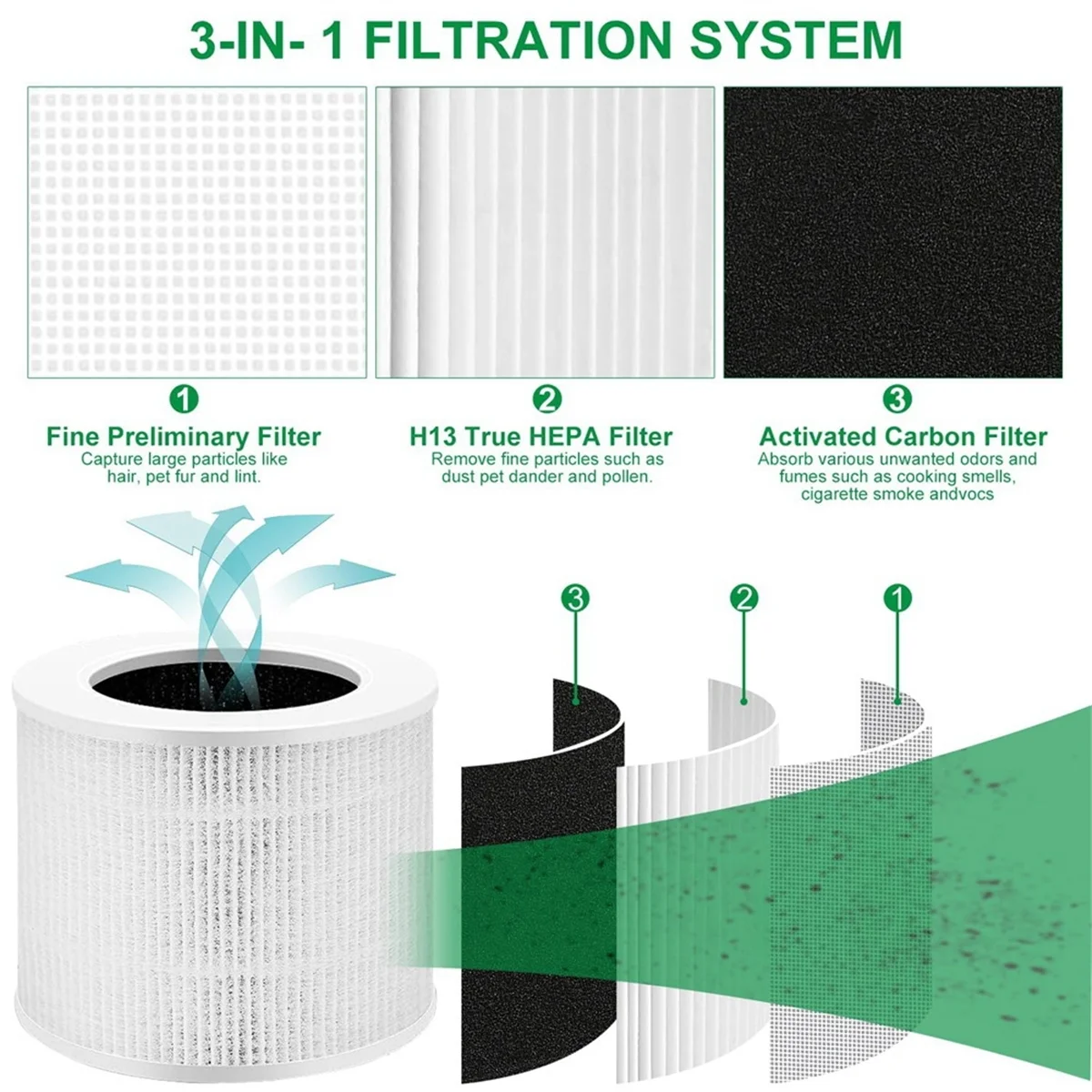 3-IN- 1 FILTRATION SYSTEM

1
Fine Preliminary Filter
Capture large particles like hair, pet fur and lint.

2
H13 True HEPA Filter
Remove fine particles such as dust pet dander and pollen.

3
Activated Carbon Filter
Absorb various unwanted odors and fumes such as cooking smells, cigarette smoke andvocs

3

2

1