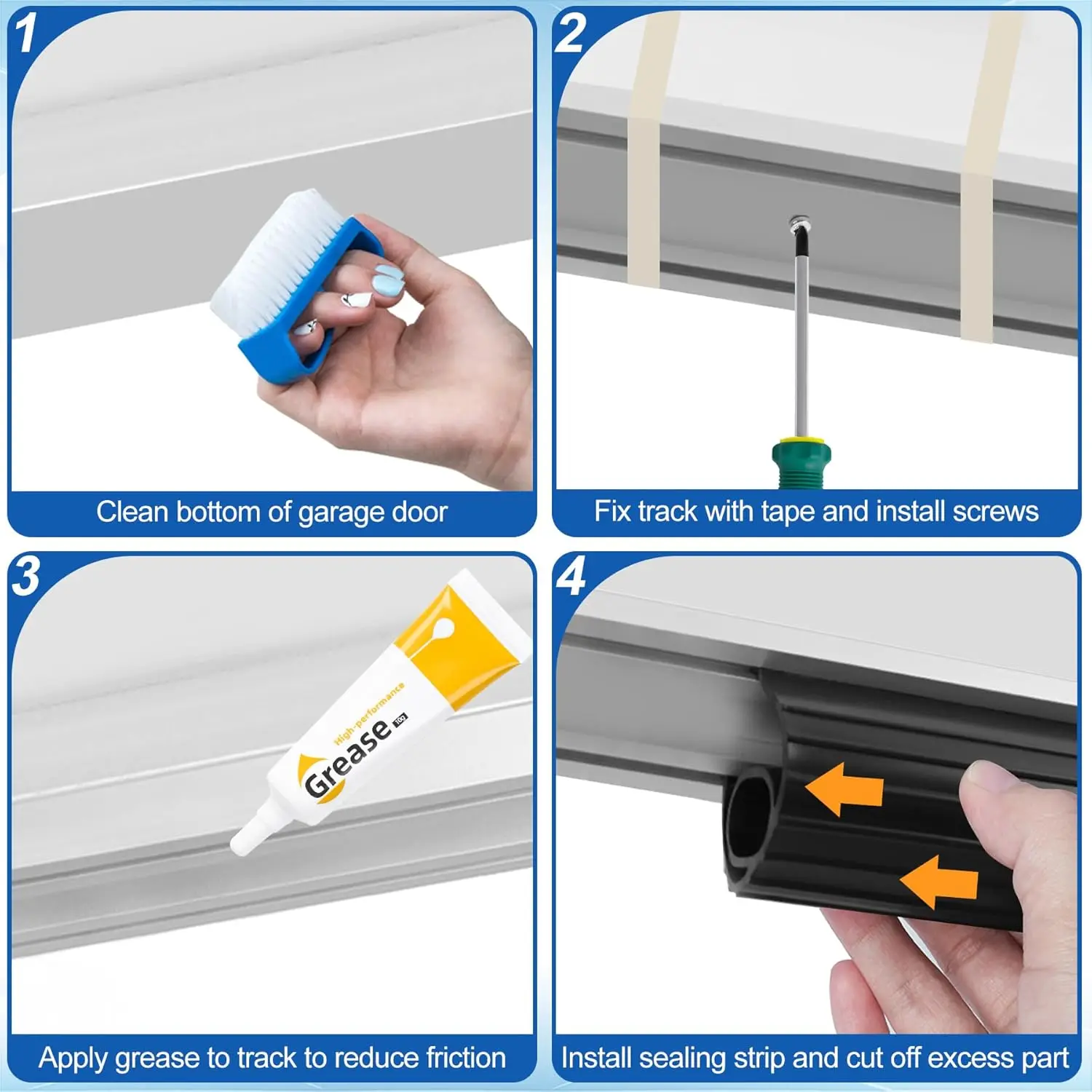 1

Clean bottom of garage door

2

Fix track with tape and install screws

3

High-performance
Grease 10g

Apply grease to track to reduce friction

4

Install sealing strip and cut off excess part