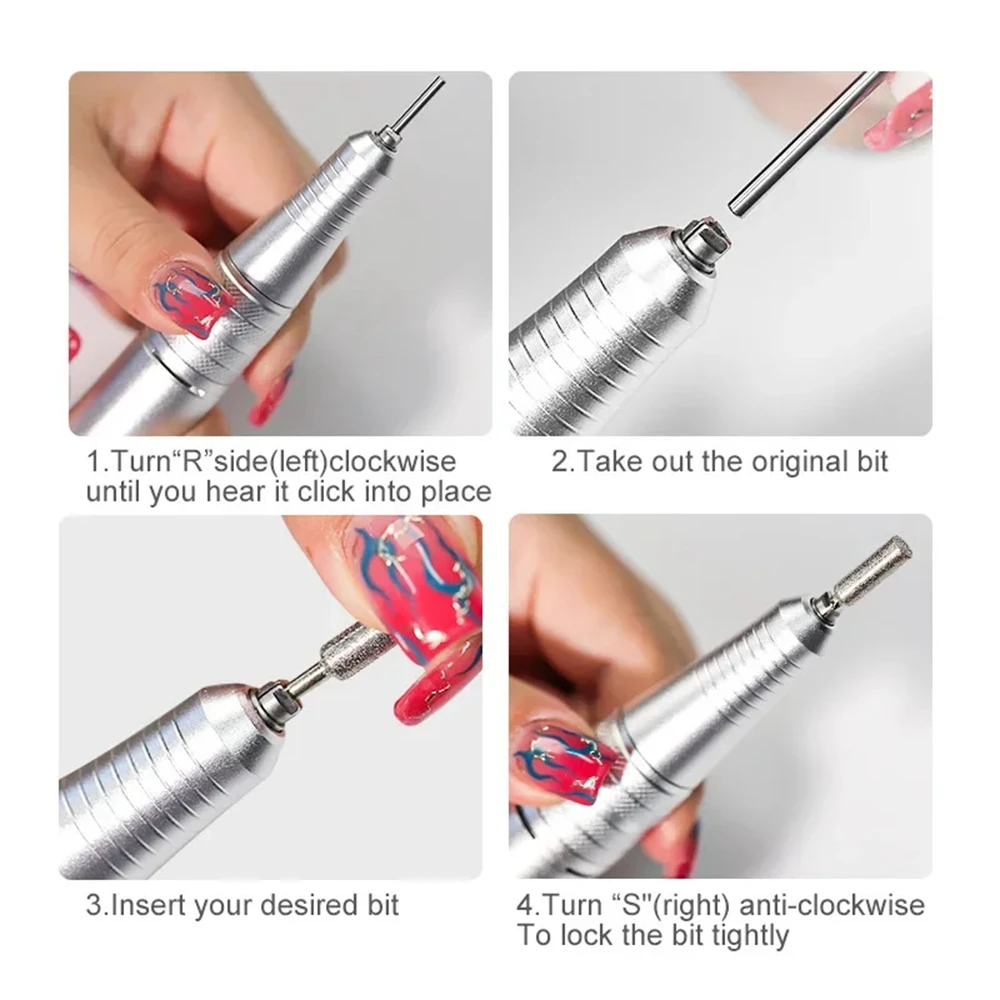 1.Turn“R”side(left)clockwise until you hear it click into place

2.Take out the original bit

3.Insert your desired bit

4.Turn “S"(right) anti-clockwise To lock the bit tightly