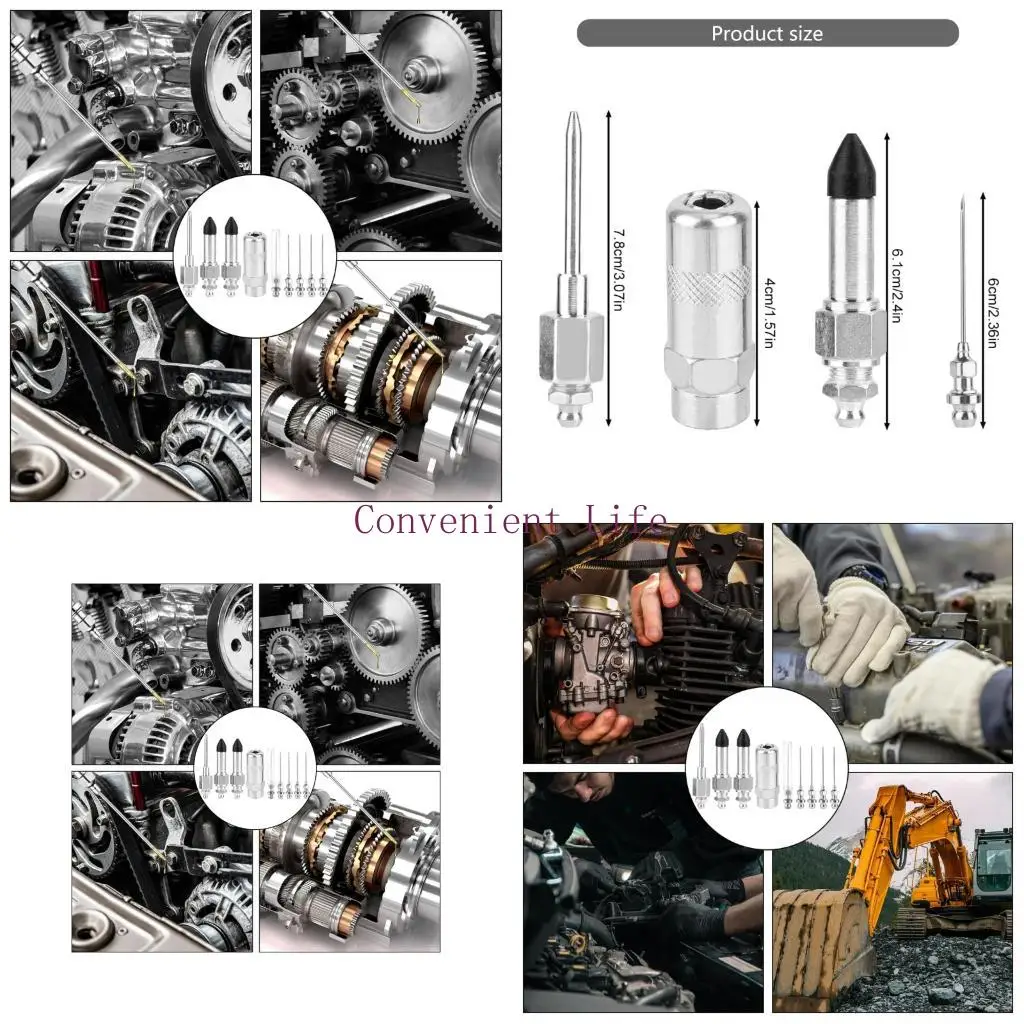 Product size

7.8cm/3.07in

4cm/1.57in

6.1cm/2.4in

6cm/2.36in

Convenient Life